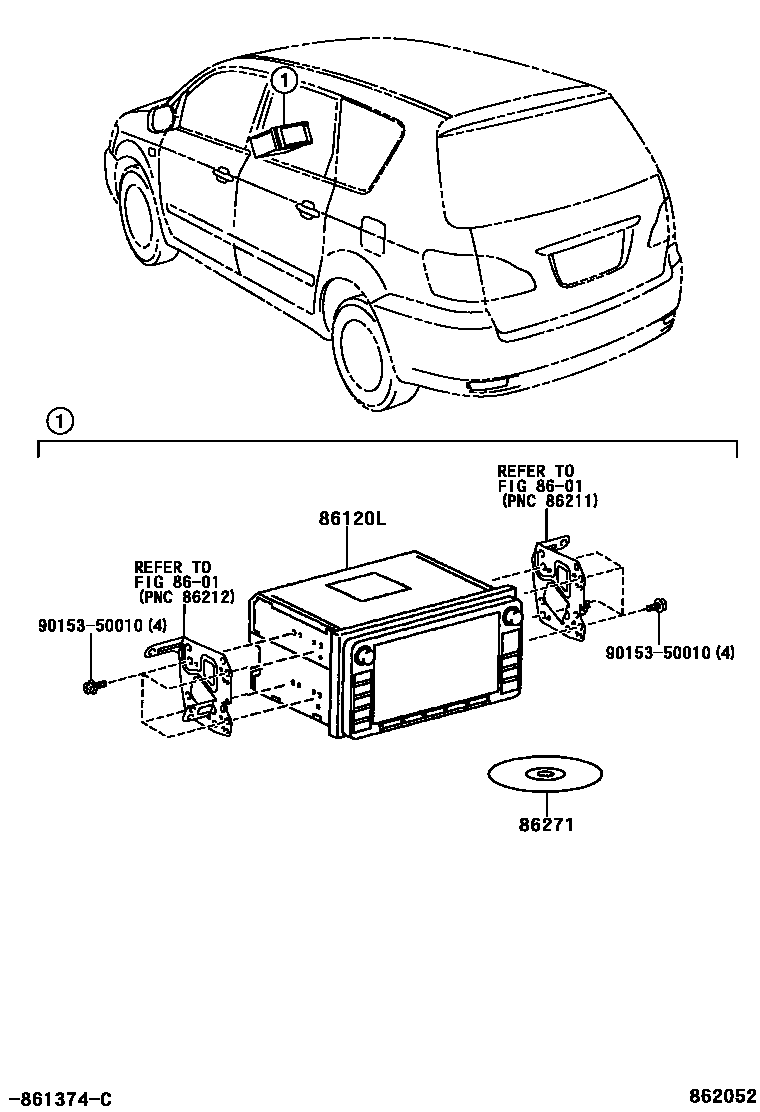 1

1

REFER TO
FIG 86-01
(PNC 86211)

86120L

REFER TO
FIG 86-01
(PNC 86212)

90153-50010 (4)

90153-50010 (4)

86271

-861374-C

862052