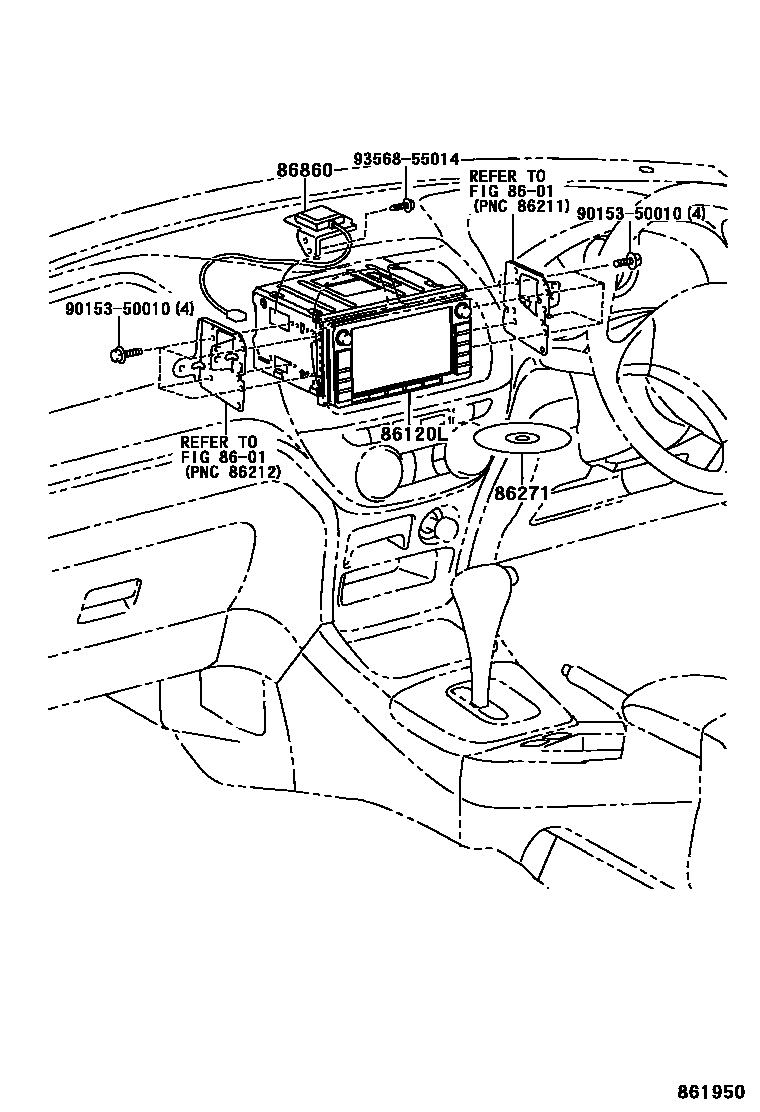 86860

93568-55014

REFER TO
FIG 86-01
(PNC 86211)

90153-50010 (4)

90153-50010 (4)

REFER TO
FIG 86-01
(PNC 86212)

86120L

86271

861950