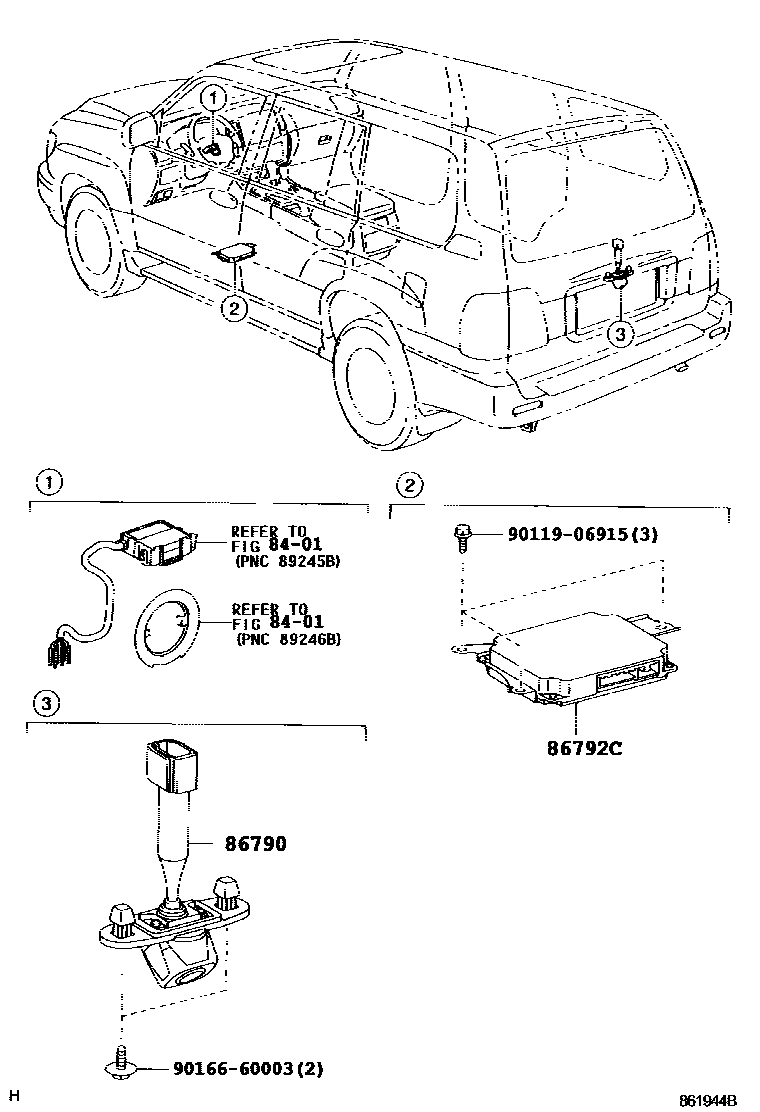 1

2

3

1

REFER TO FIG 84-01 (PNC 89245B)

REFER TO FIG 84-01 (PNC 89246B)

2

90119-06915(3)

86792C

3

86790

90166-60003(2)

H

861944B