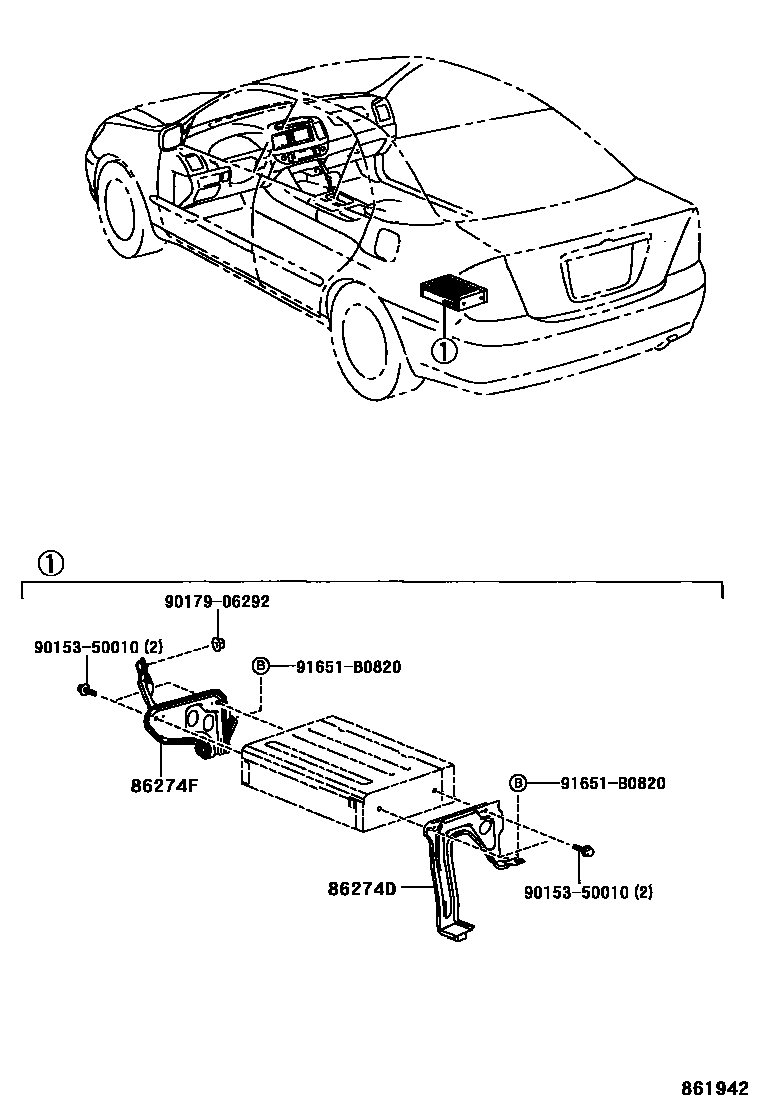 ①

①

90179-06292

90153-50010 (2)

Ⓑ 91651-B0820

86274F

Ⓑ 91651-B0820

86274D

90153-50010 (2)

861942