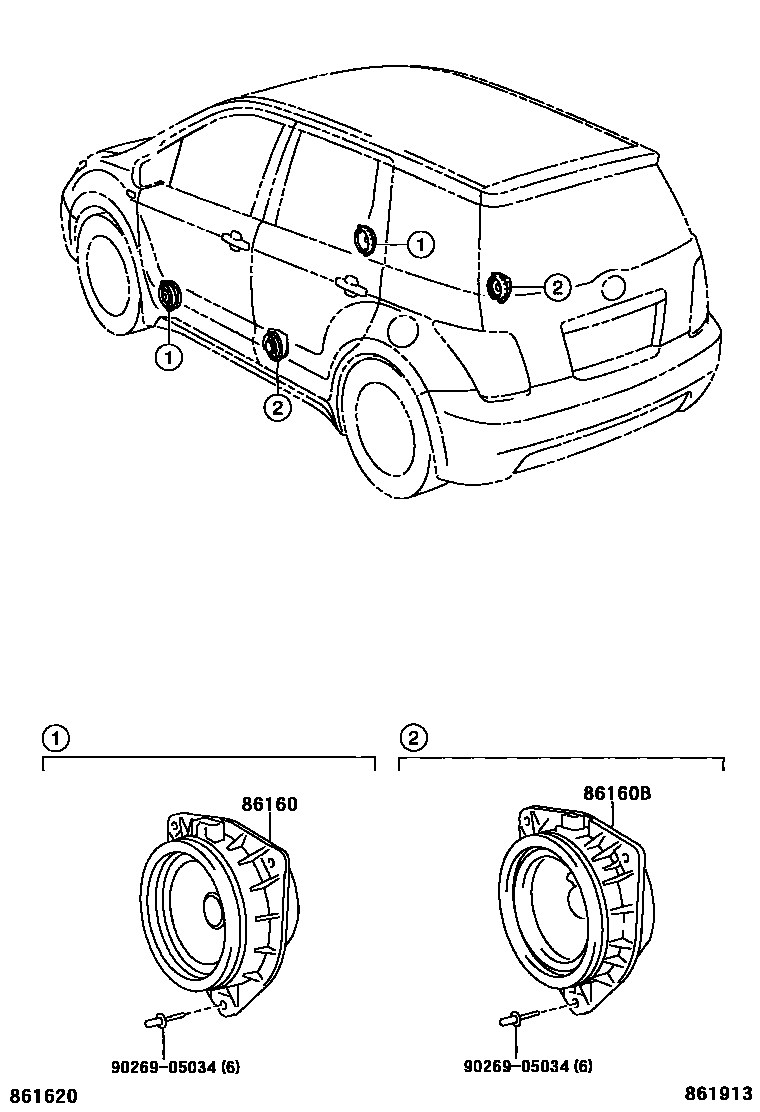 1
2
1
2

1
86160
90269-05034 (6)

2
86160B
90269-05034 (6)

861620
861913