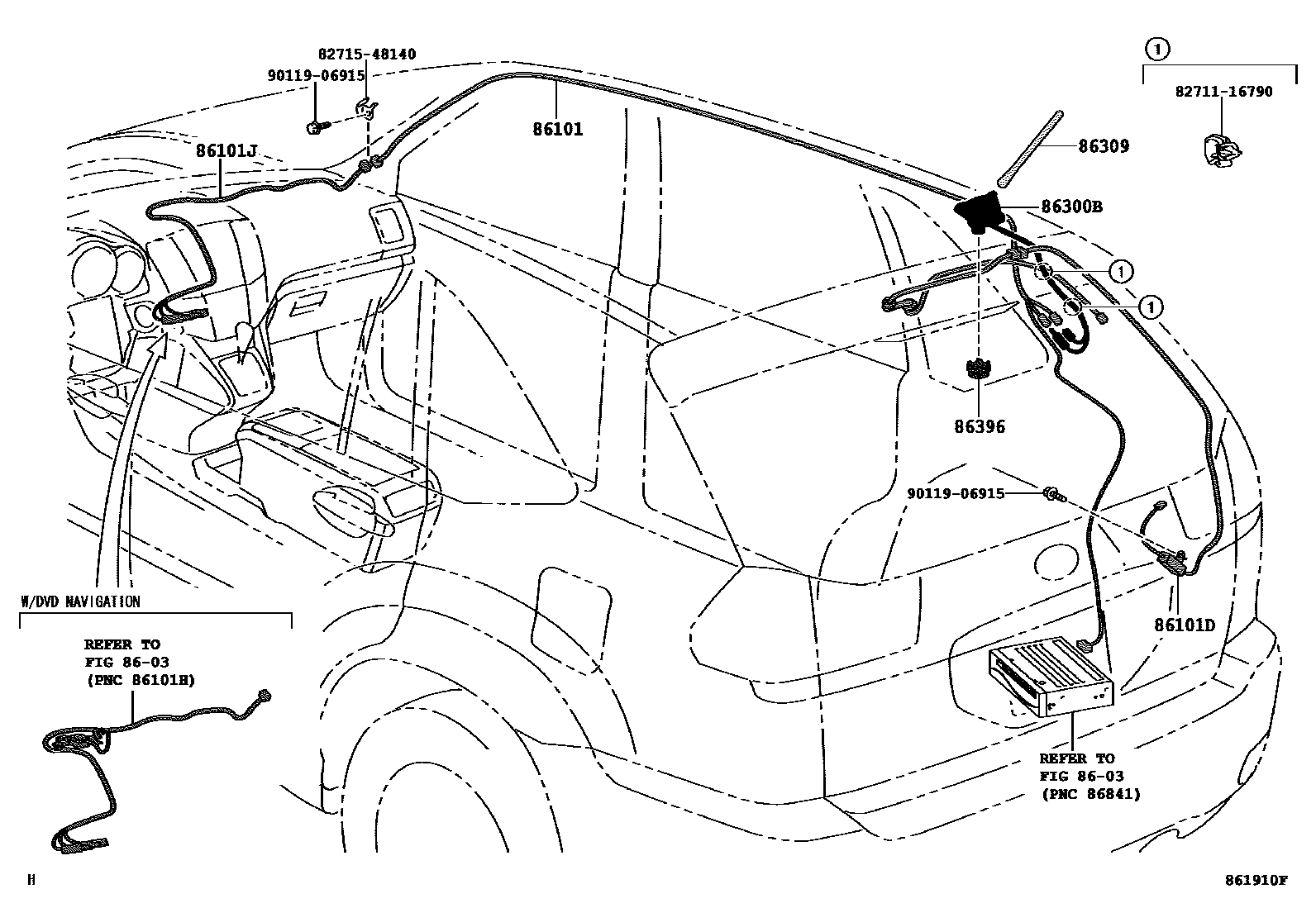 82715-48140
90119-06915
86101J
86101
①
82711-16790
86309
86300B
①
①
86396
90119-06915
86101D
W/DVD NAVIGATION
REFER TO
FIG 86-03
(PNC 86101H)
REFER TO
FIG 86-03
(PNC 86841)
H
861910F