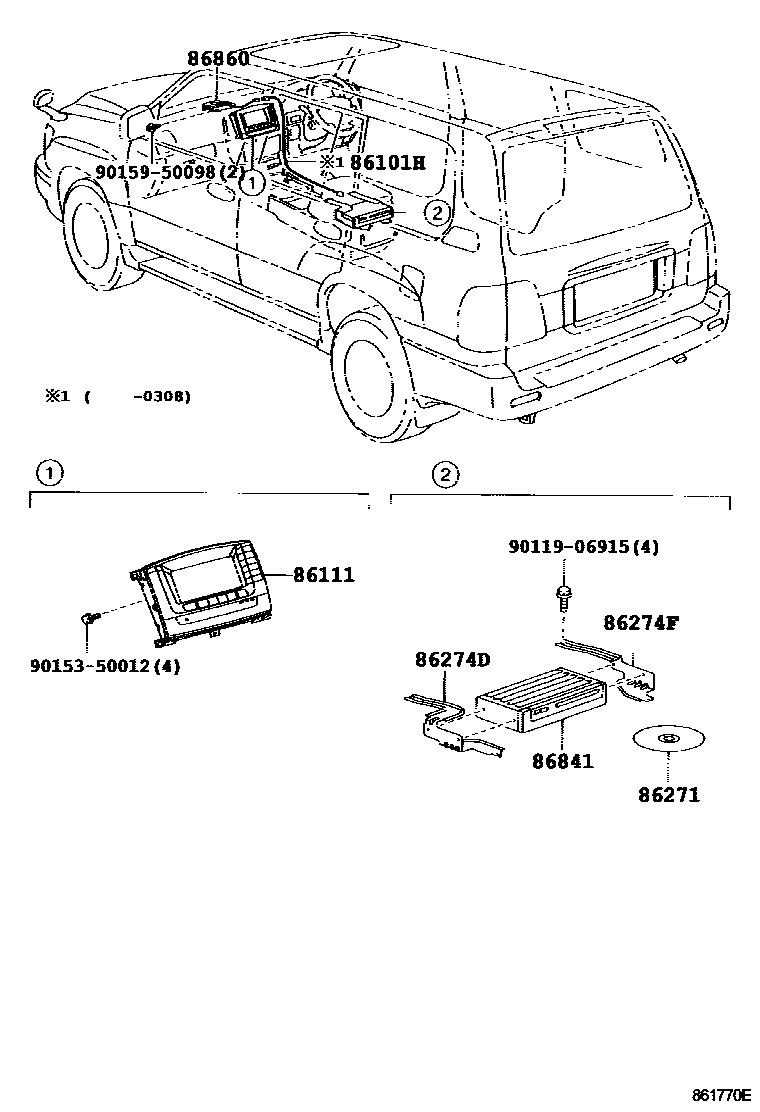 86860

90159-50098(2)

①

※1 86101H

②

※1 (  -0308)

①

②

86111

90153-50012(4)

90119-06915(4)

86274F

86274D

86841

86271

861770E