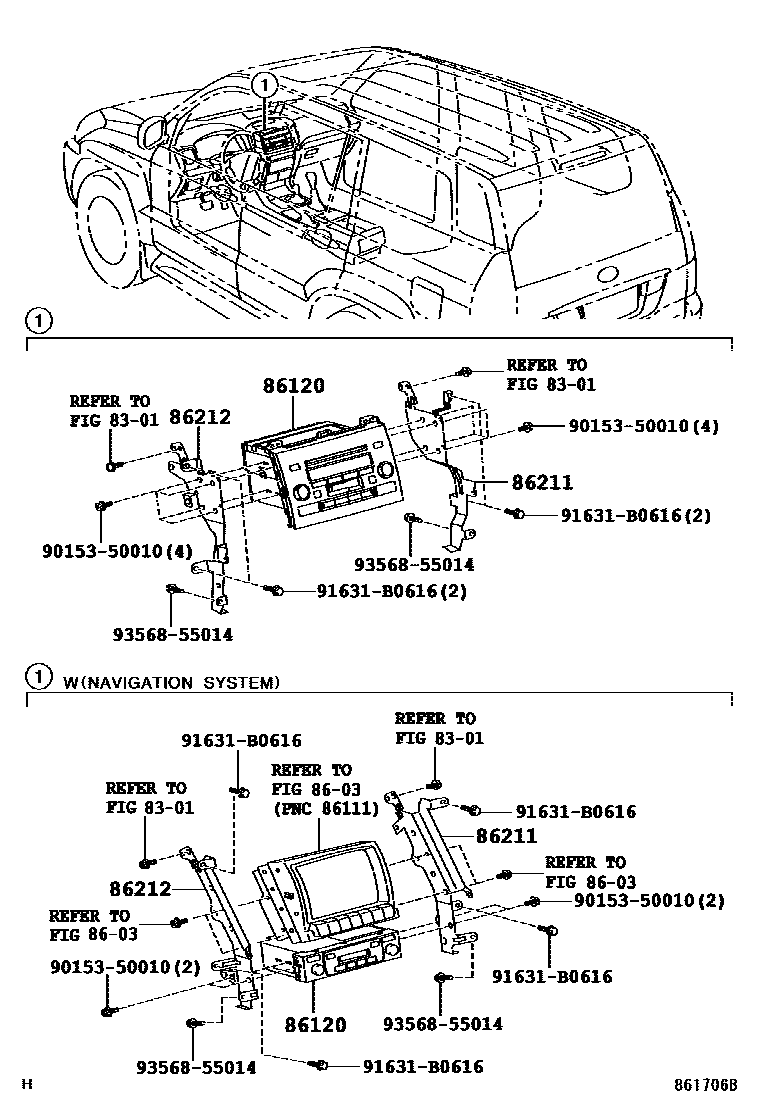 1

1

REFER TO
FIG 83-01

86120

REFER TO
FIG 83-01

86212

90153-50010(4)

86211

91631-B0616(2)

90153-50010(4)

93568-55014

91631-B0616(2)

93568-55014

1 W(NAVIGATION SYSTEM)

REFER TO
FIG 83-01

91631-B0616

REFER TO
FIG 86-03
(PNC 86111)

REFER TO
FIG 83-01

91631-B0616

86211

REFER TO
FIG 86-03

86212

90153-50010(2)

REFER TO
FIG 86-03

90153-50010(2)

91631-B0616

86120

93568-55014

93568-55014

91631-B0616

H

861706B