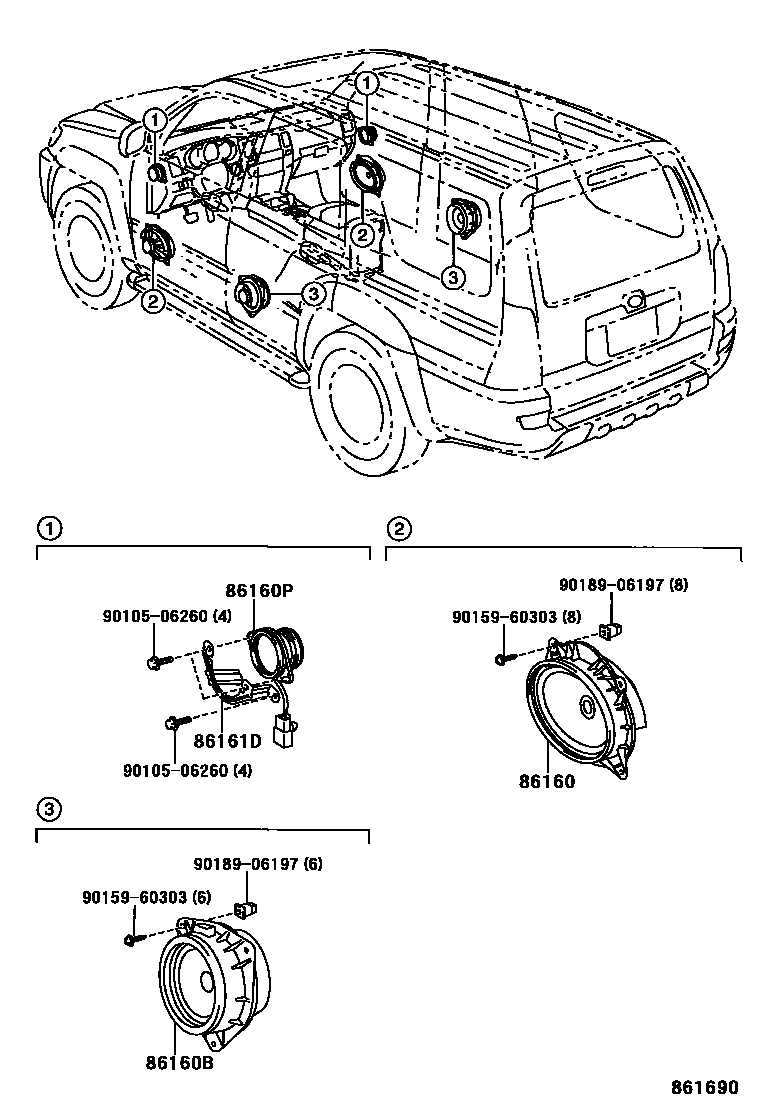 1
1
2
2
3
3

1
86160P
90105-06260 (4)
86161D
90105-06260 (4)

2
90189-06197 (8)
90159-60303 (8)
86160

3
90189-06197 (6)
90159-60303 (6)
86160B

861690