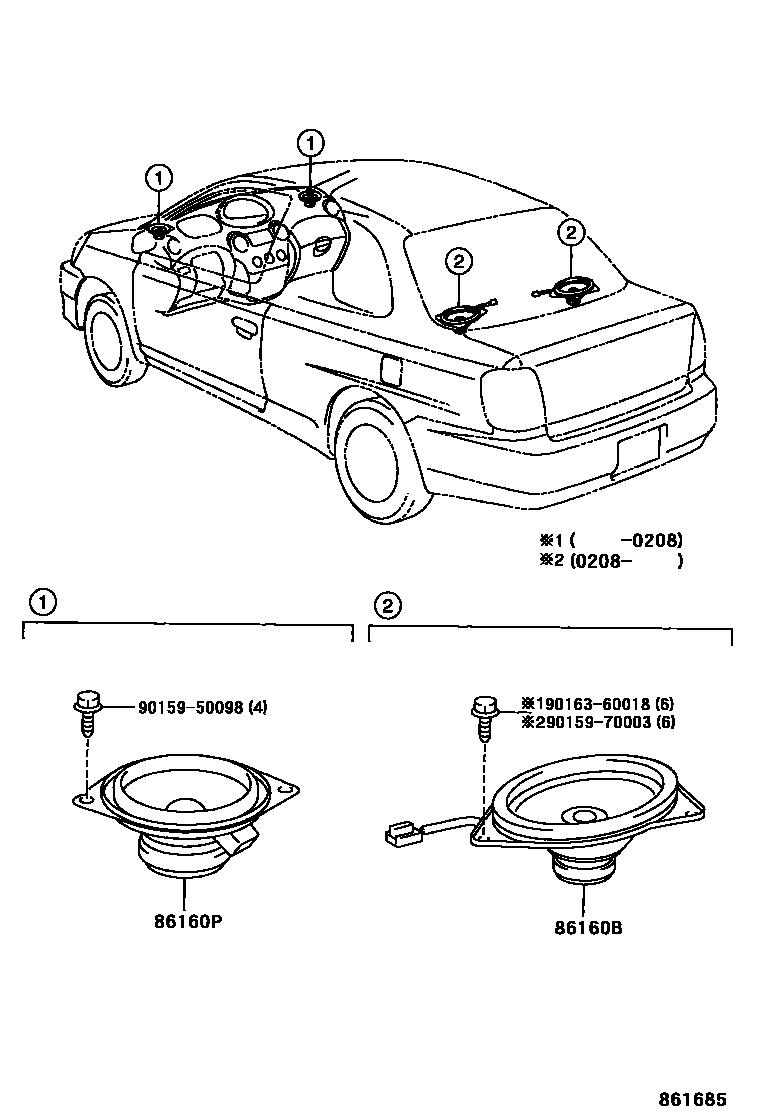 1
1
2
2

※1 (     -0208)
※2 (0208-     )

1

90159-50098 (4)

86160P

2

※190163-60018 (6)
※290159-70003 (6)

86160B

861685