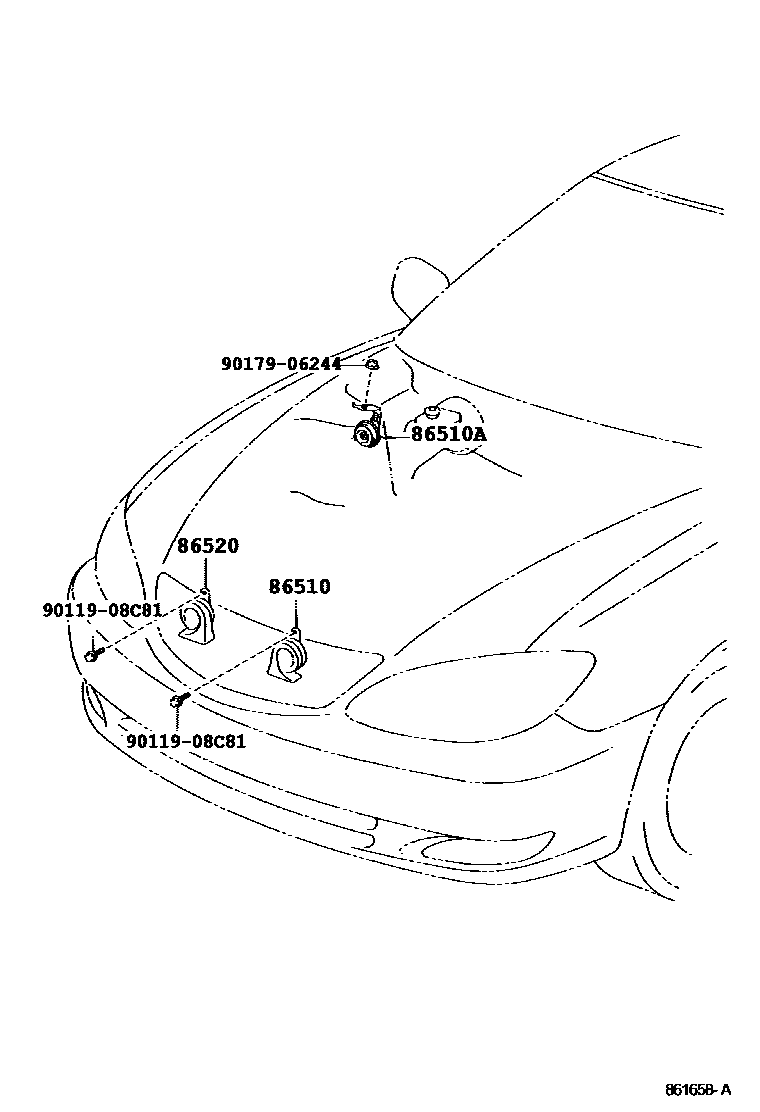 90179-06244
86510A
86520
86510
90119-08C81
90119-08C81
861658-A