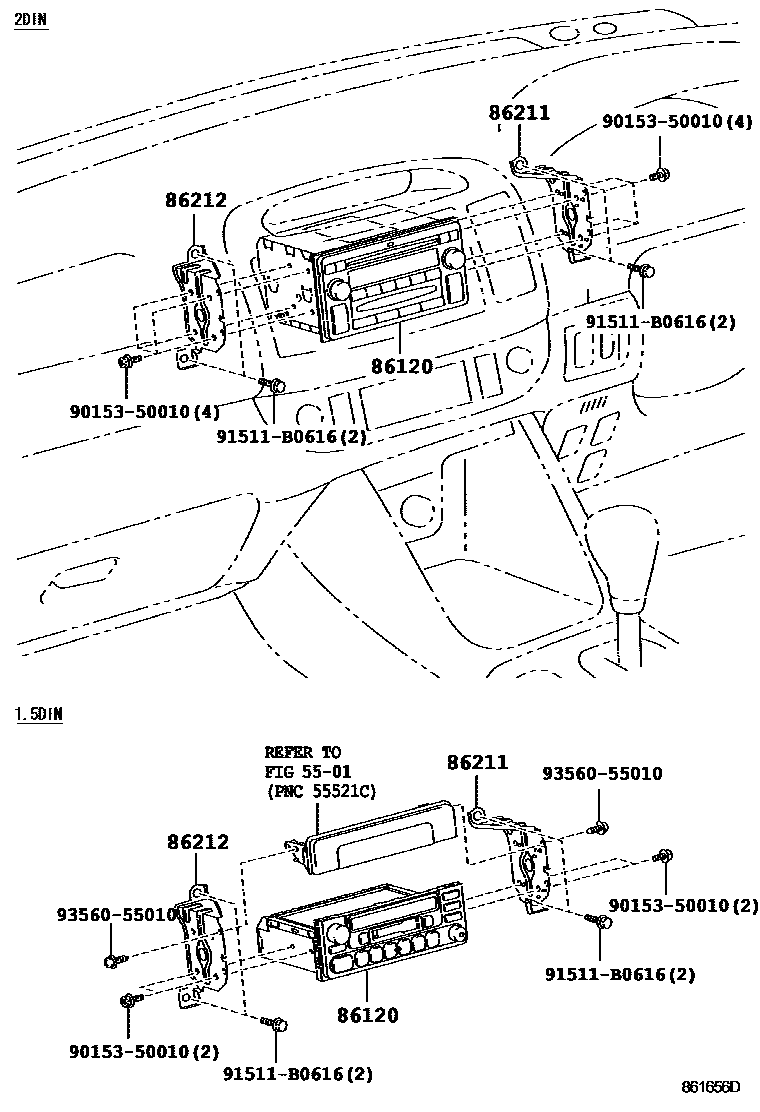 2DIN

86211
90153-50010(4)
86212
91511-B0616(2)
86120
90153-50010(4)
91511-B0616(2)

1.5DIN

REFER TO
FIG 55-01
(PNC 55521C)
86211
93560-55010
86212
93560-55010
90153-50010(2)
91511-B0616(2)
86120
90153-50010(2)
91511-B0616(2)

861656D