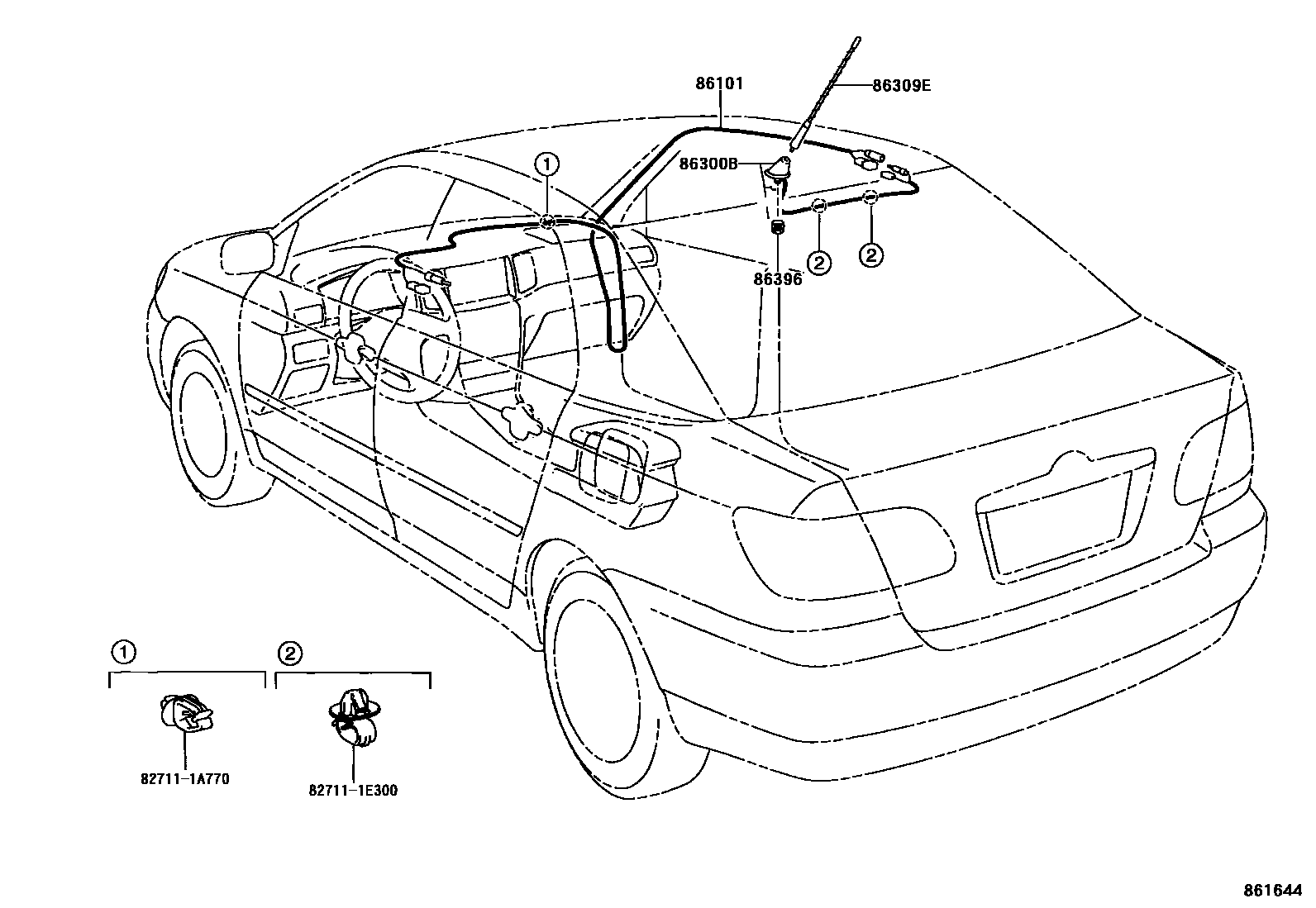 86101
86309E
86300B
1
86396
2
2
1
2
82711-1A770
82711-1E300
861644