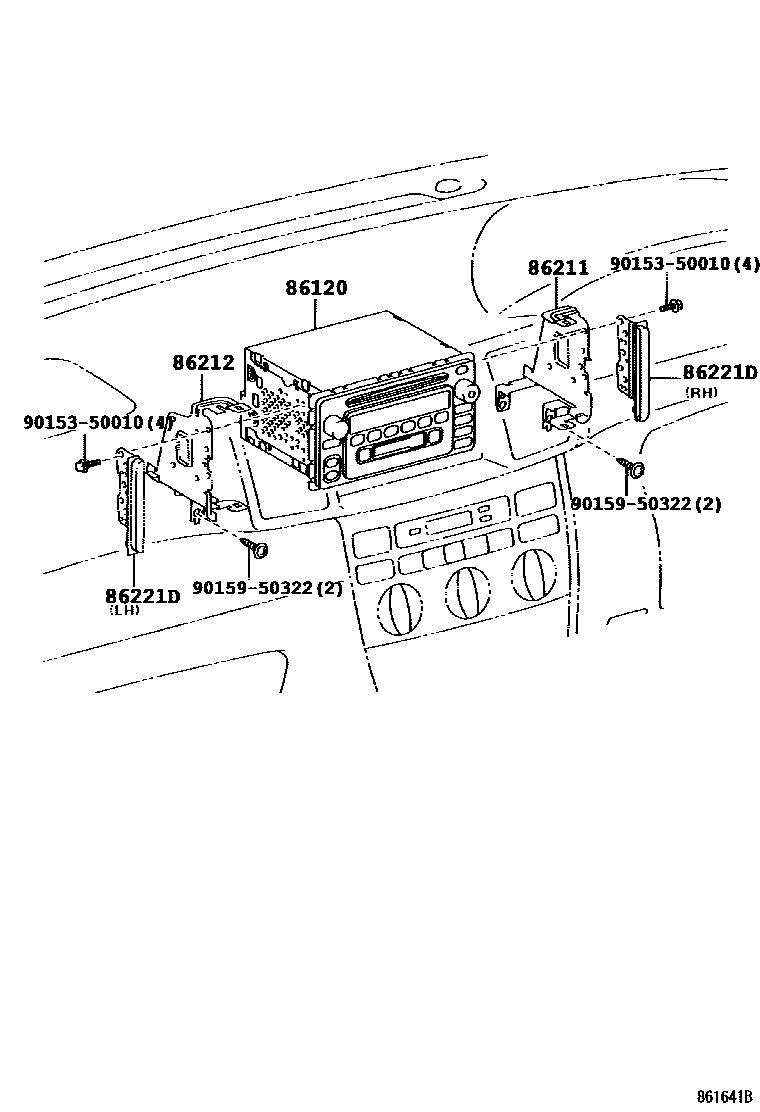 86211
90153-50010(4)
86120
86212
86221D
(RH)
90153-50010(4)
90159-50322(2)
86221D
(LH)
90159-50322(2)
861641B