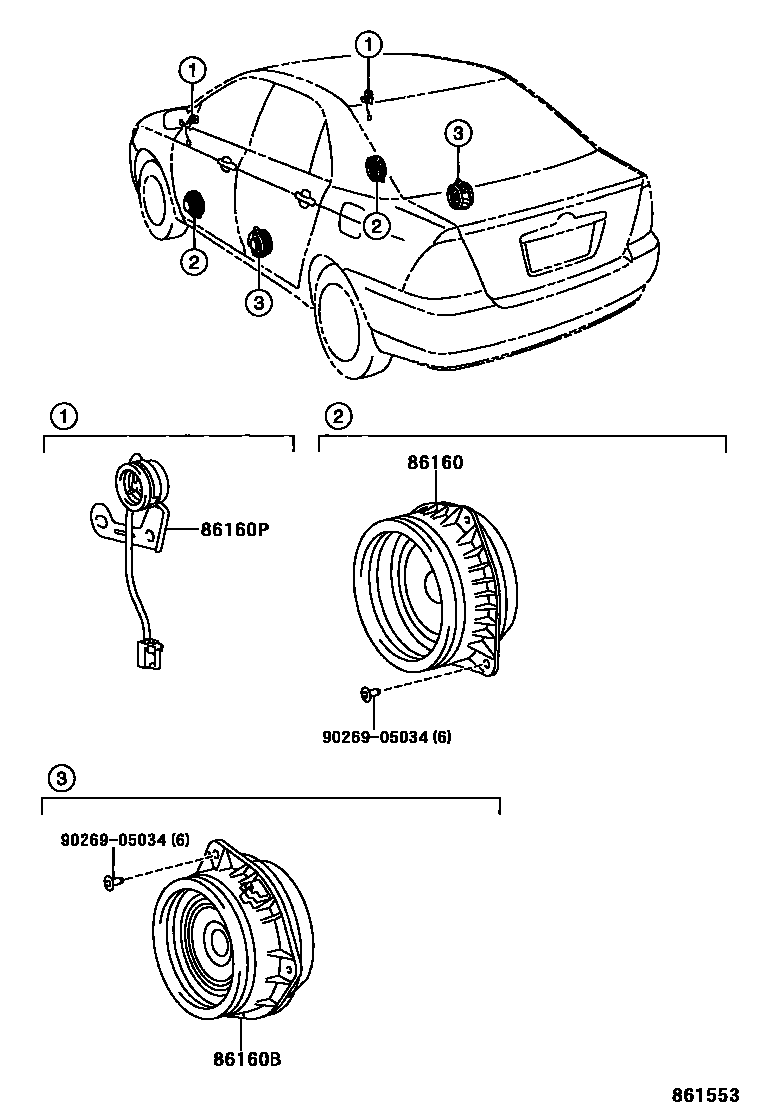 1
1
3
2
2
3

1
86160P

2
86160
90269-05034 (6)

3
90269-05034 (6)
86160B

861553