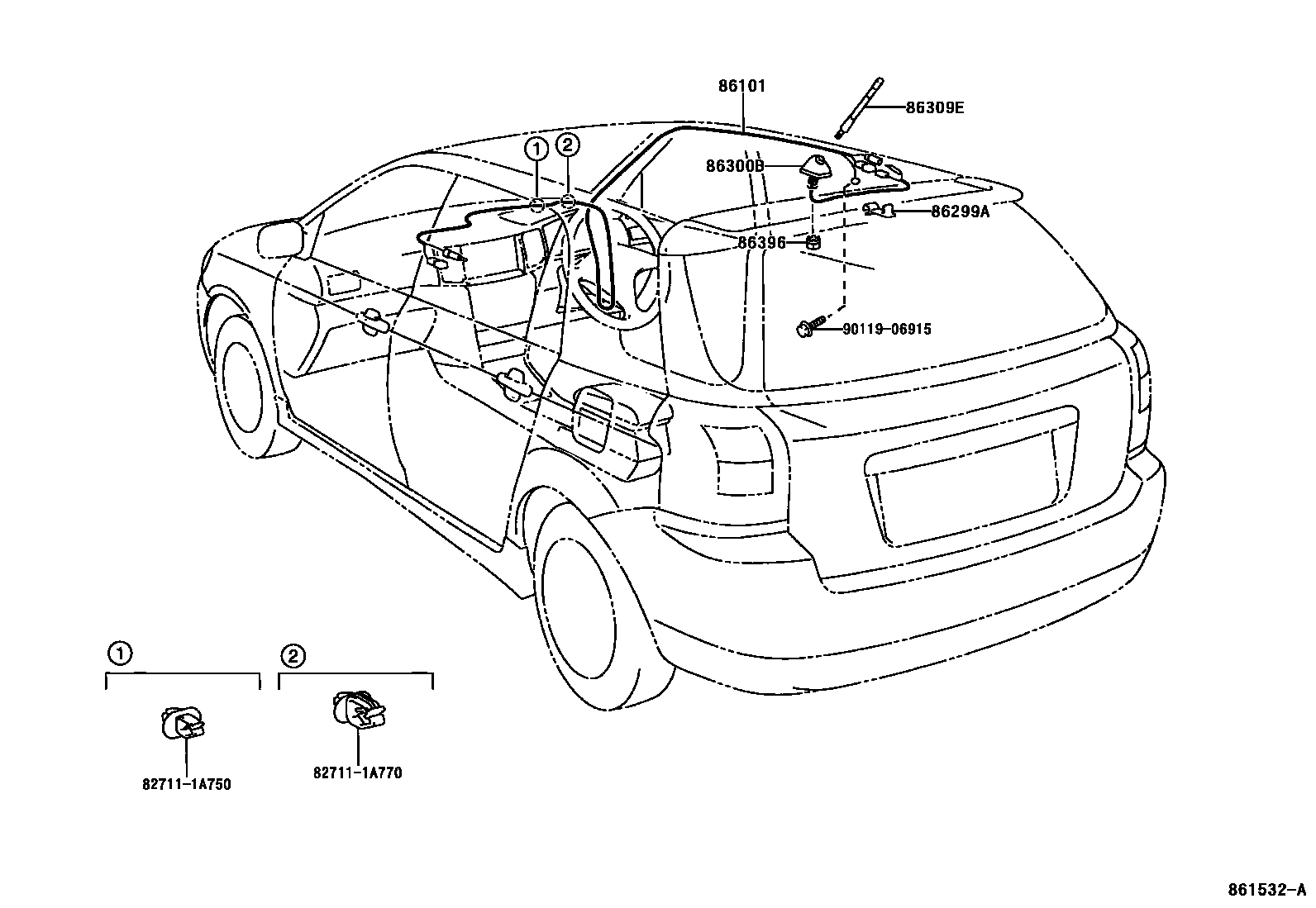 86101

86309E

① ②

86300B

86299A

86396

90119-06915

①

②

82711-1A750

82711-1A770

861532-A