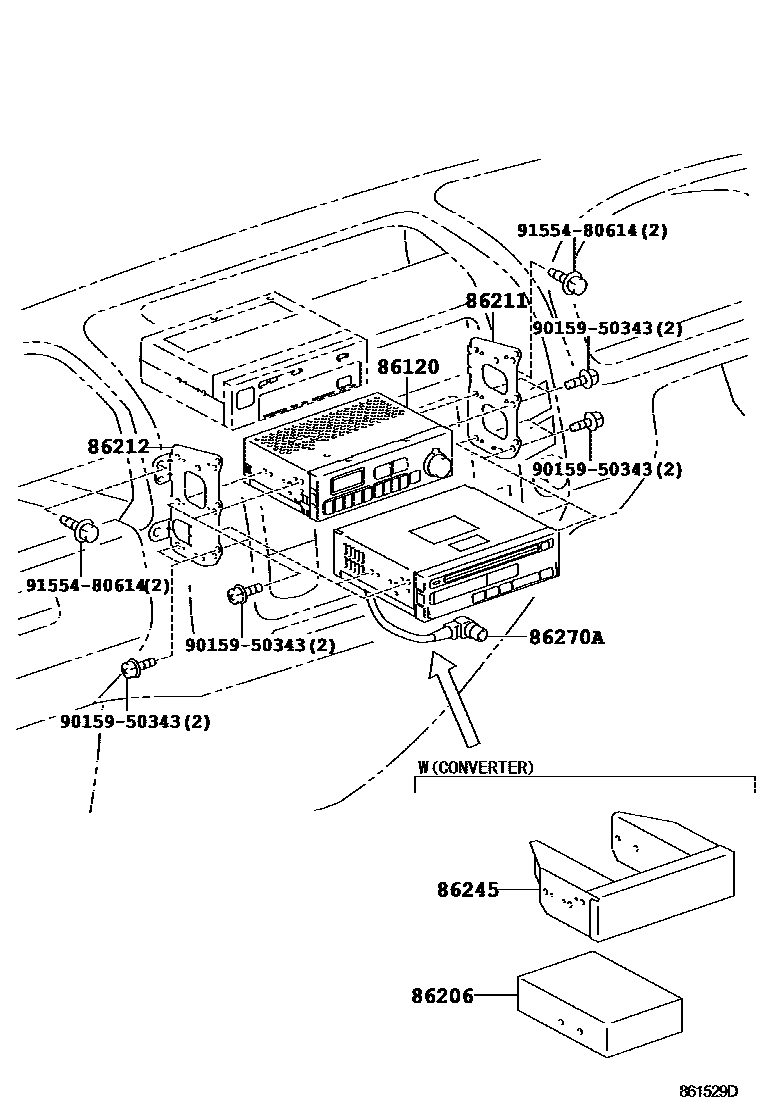 91554-80614(2)
86211
90159-50343(2)
86120
86212
90159-50343(2)
91554-80614(2)
90159-50343(2)
86270A
90159-50343(2)
W(CONVERTER)
86245
86206
861529D