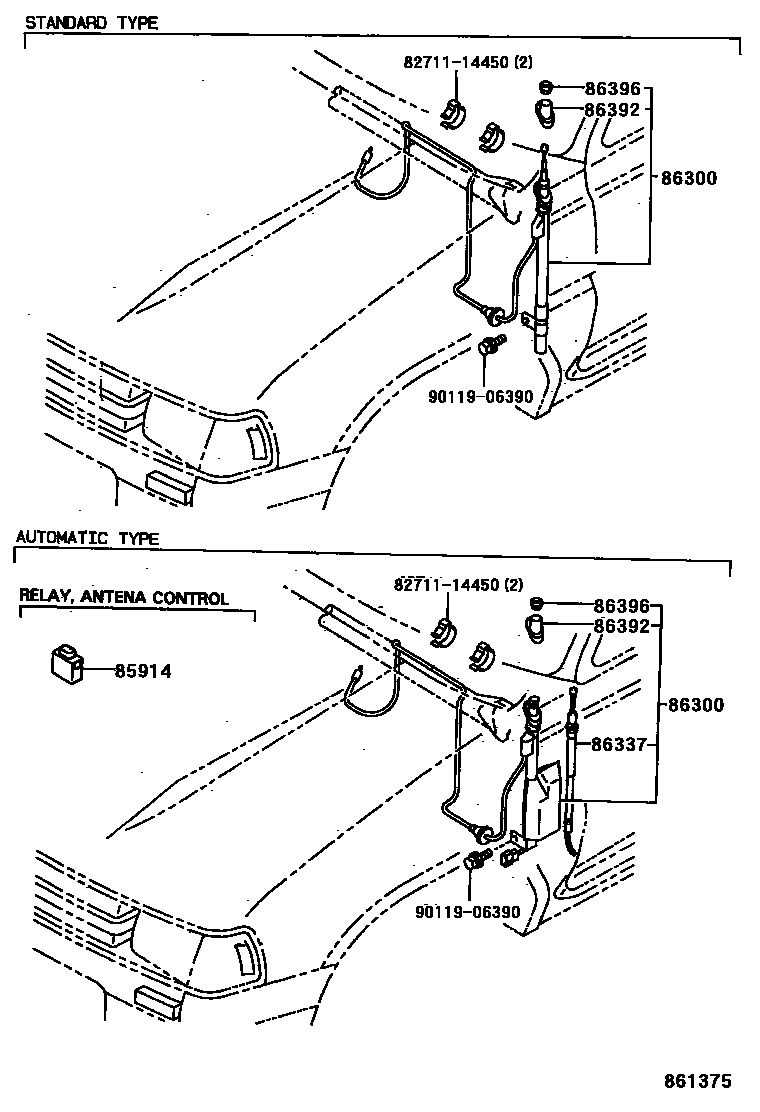 STANDARD TYPE

82711-14450 (2)
86396
86392
86300
90119-06390

AUTOMATIC TYPE

RELAY, ANTENA CONTROL

85914

82711-14450 (2)
86396
86392
86300
86337
90119-06390

861375