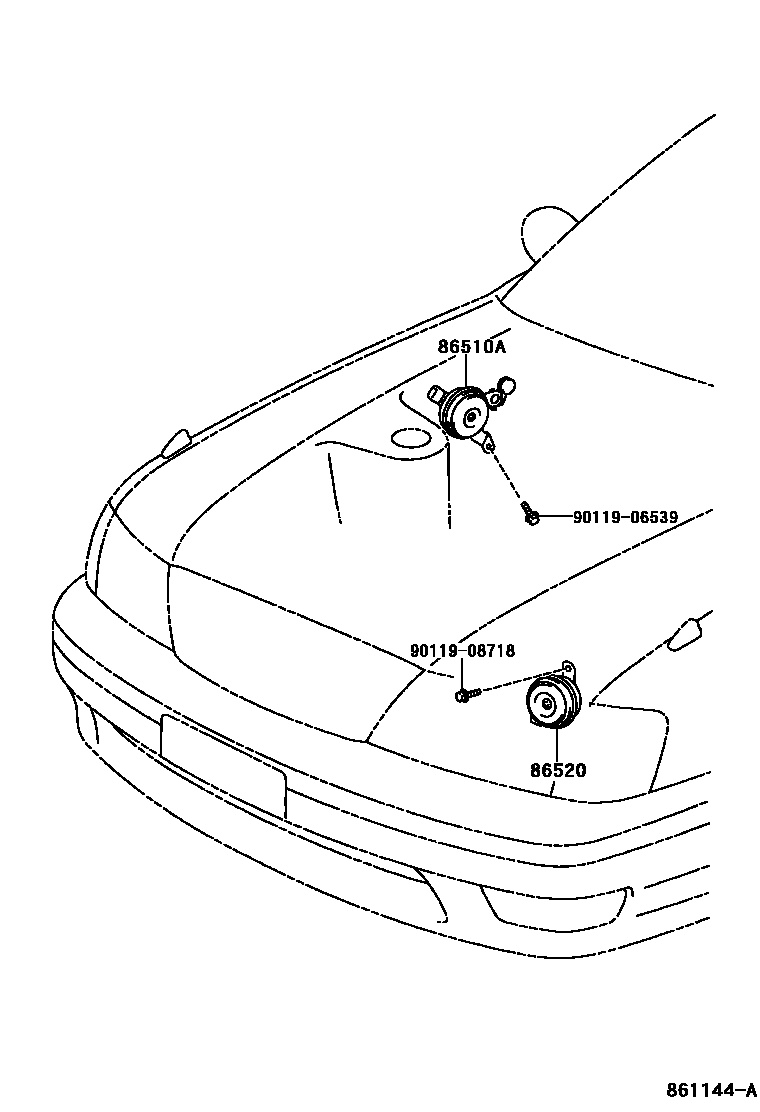 86510A

90119-06539

90119-08718

86520

861144-A