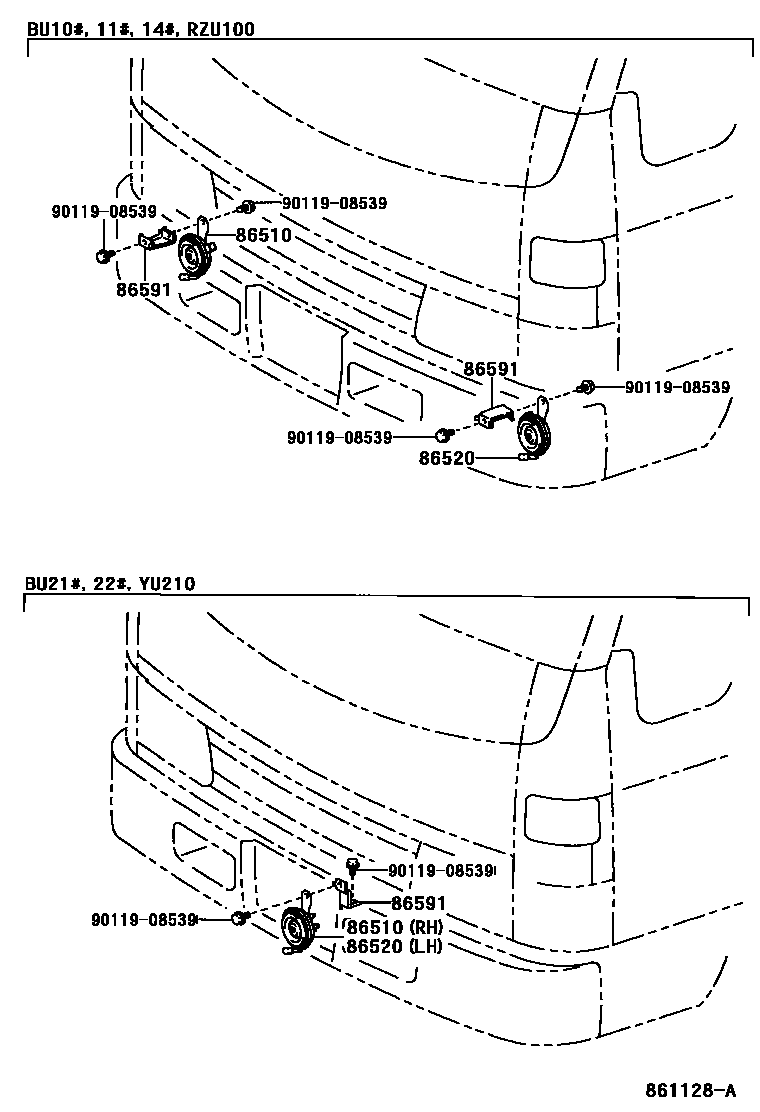 BU10#, 11#, 14#, RZU100

90119-08539
90119-08539
86510
86591
86591
90119-08539
90119-08539
86520

BU21#, 22#, YU210

90119-08539
86591
90119-08539
86510 (RH)
86520 (LH)

861128-A