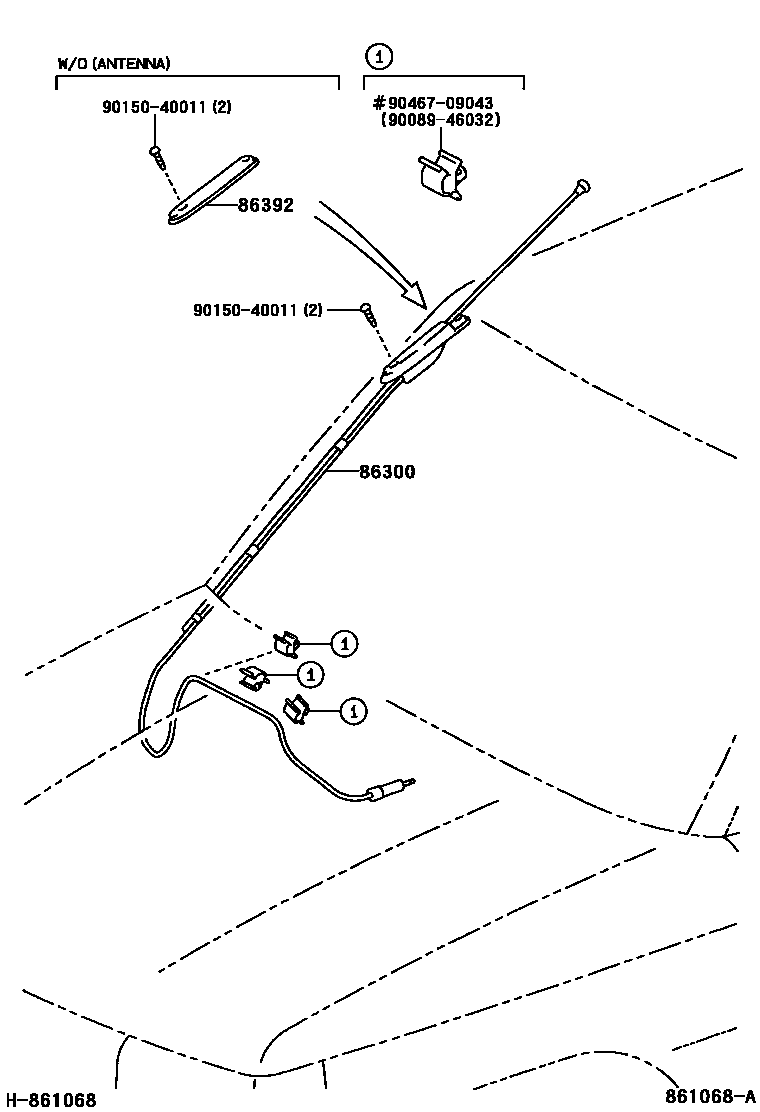 W/O (ANTENNA)

90150-40011 (2)

86392

1

#90467-09043
(90089-46032)

90150-40011 (2)

86300

1

1

1

H-861068

861068-A