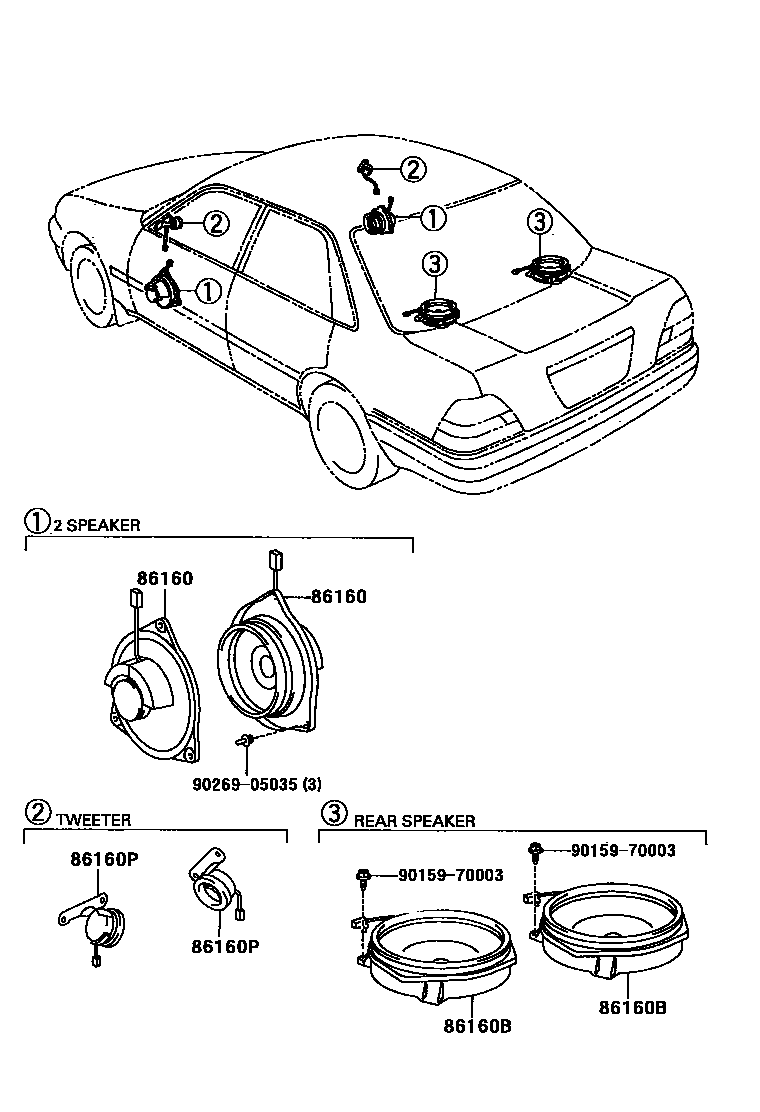 ②
②
①
①
③
③

① 2 SPEAKER
86160
86160
90269－05035 (3)

② TWEETER
86160P
86160P

③ REAR SPEAKER
90159－70003
90159－70003
86160B
86160B