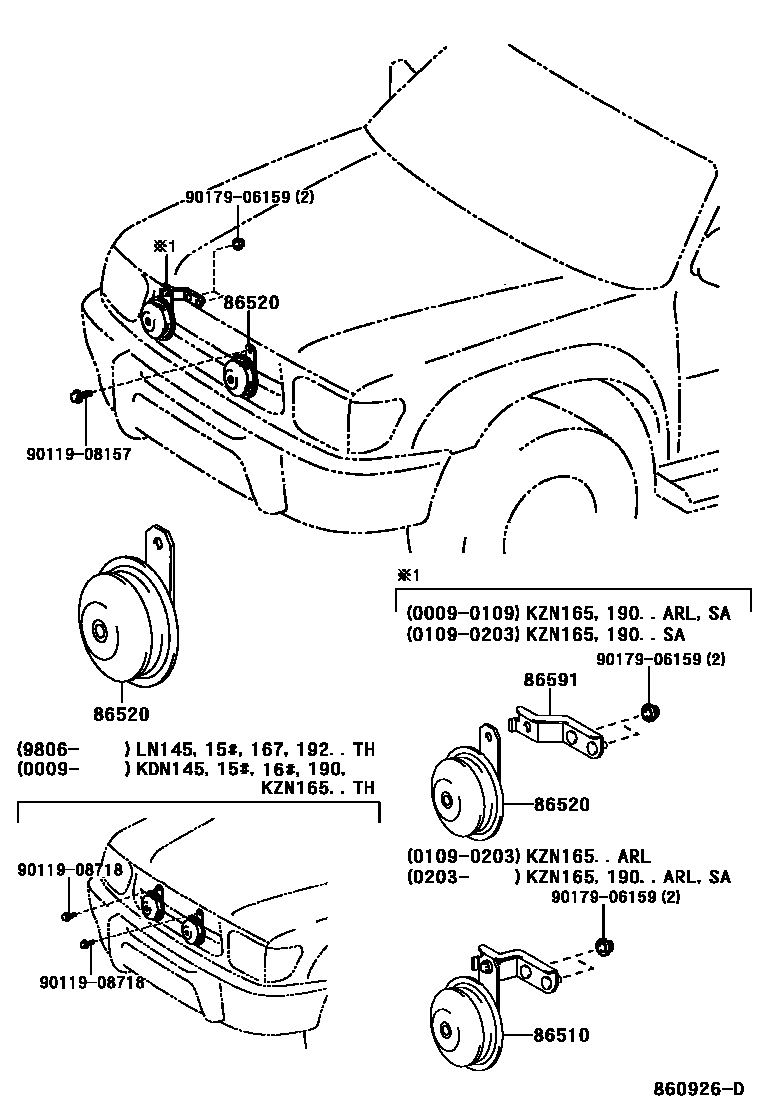 90179-06159 (2)
※1
86520
90119-08157

86520

(9806- ) LN145, 15#, 167, 192. . TH
(0009- ) KDN145, 15#, 16#, 190, KZN165. . TH

90119-08718
90119-08718

※1
(0009-0109) KZN165, 190. . ARL, SA
(0109-0203) KZN165, 190. . SA
90179-06159 (2)
86591
86520

(0109-0203) KZN165. . ARL
(0203- ) KZN165, 190. . ARL, SA
90179-06159 (2)
86510

860926-D