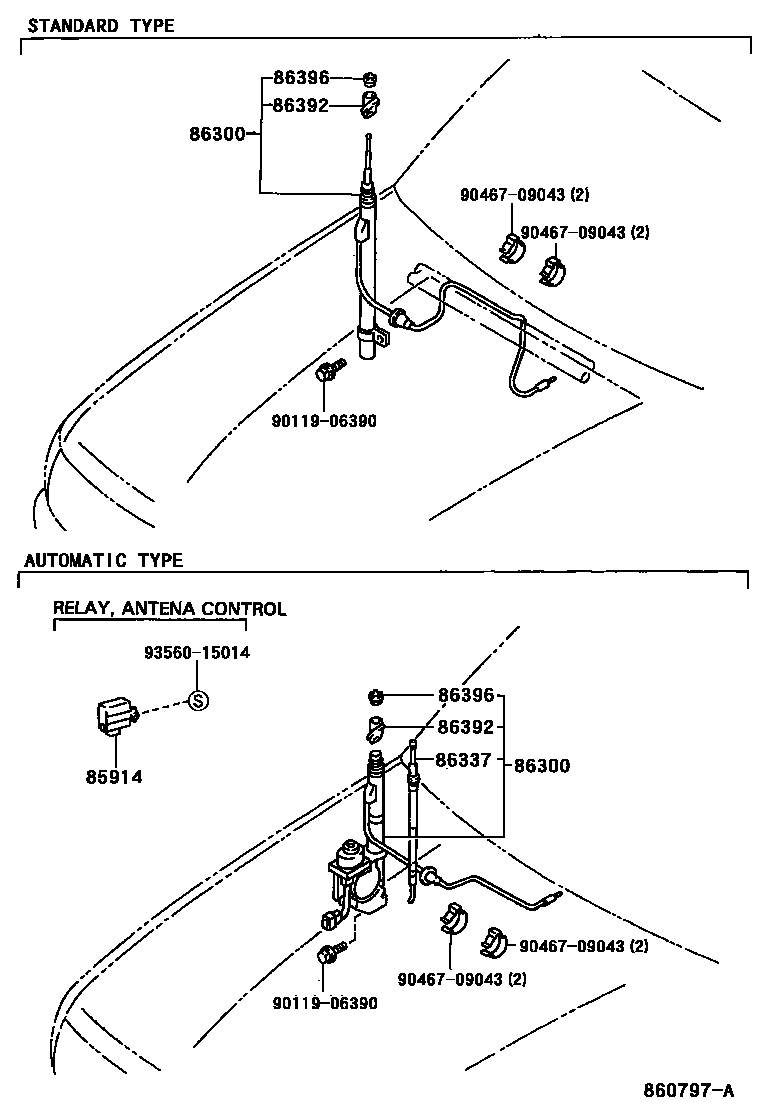 STANDARD TYPE

86396
86392
86300
90467-09043 (2)
90467-09043 (2)
90119-06390

AUTOMATIC TYPE

RELAY, ANTENA CONTROL
93560-15014
S
85914
86396
86392
86337
86300
90467-09043 (2)
90467-09043 (2)
90119-06390

860797-A