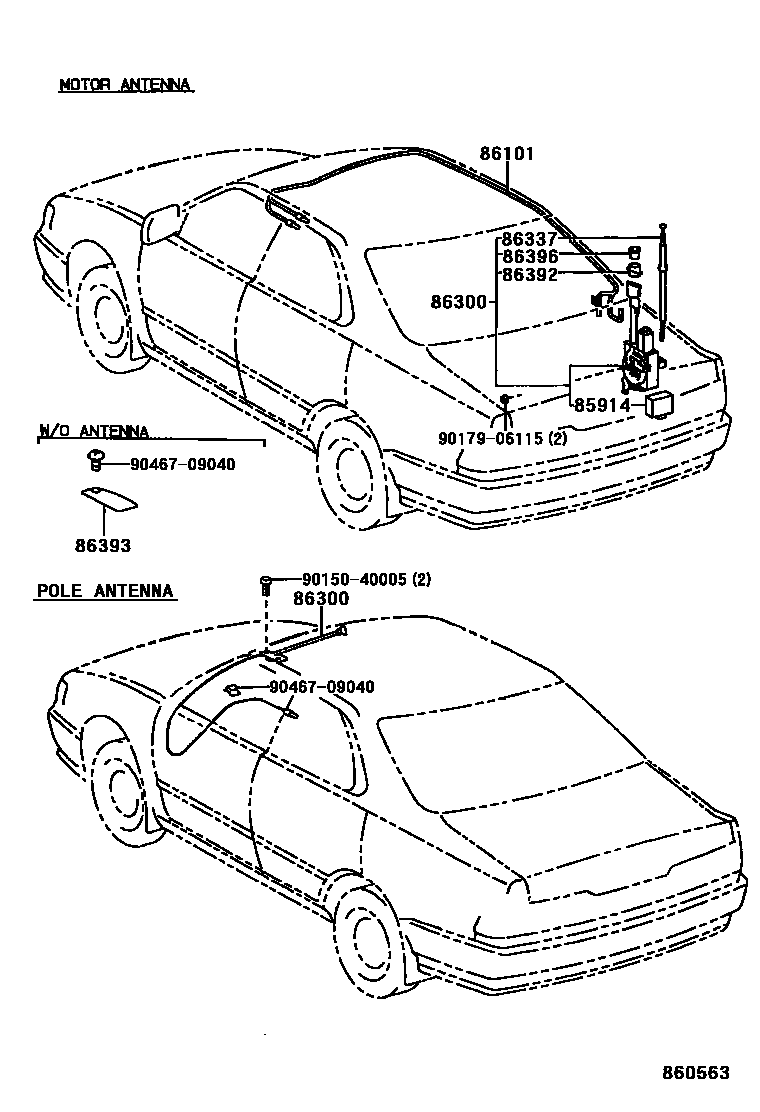 MOTOR ANTENNA

86101

86337

86396

86392

86300

85914

90179-06115 (2)

W/O ANTENNA

90467-09040

86393

POLE ANTENNA

90150-40005 (2)

86300

90467-09040

860563