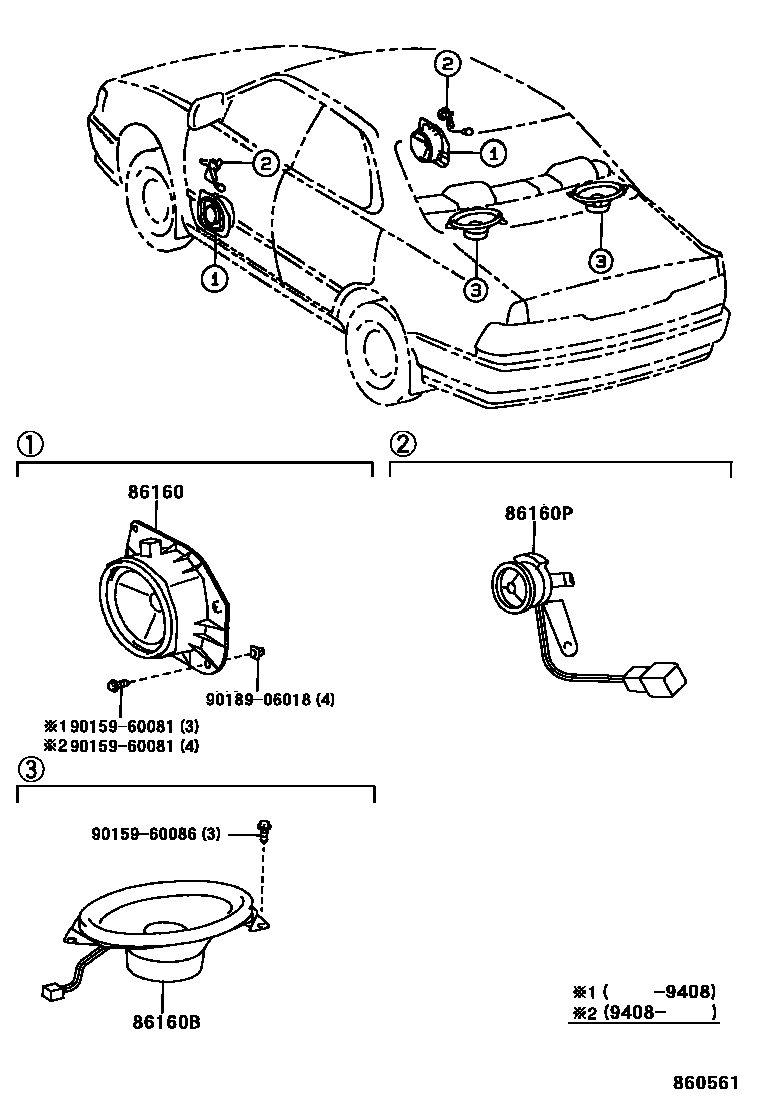 2
1
2
1
3
3

①
86160
90189-06018 (4)
※1 90159-60081 (3)
※2 90159-60081 (4)

②
86160P

③
90159-60086 (3)
86160B

※1 (    -9408)
※2 (9408-    )

860561