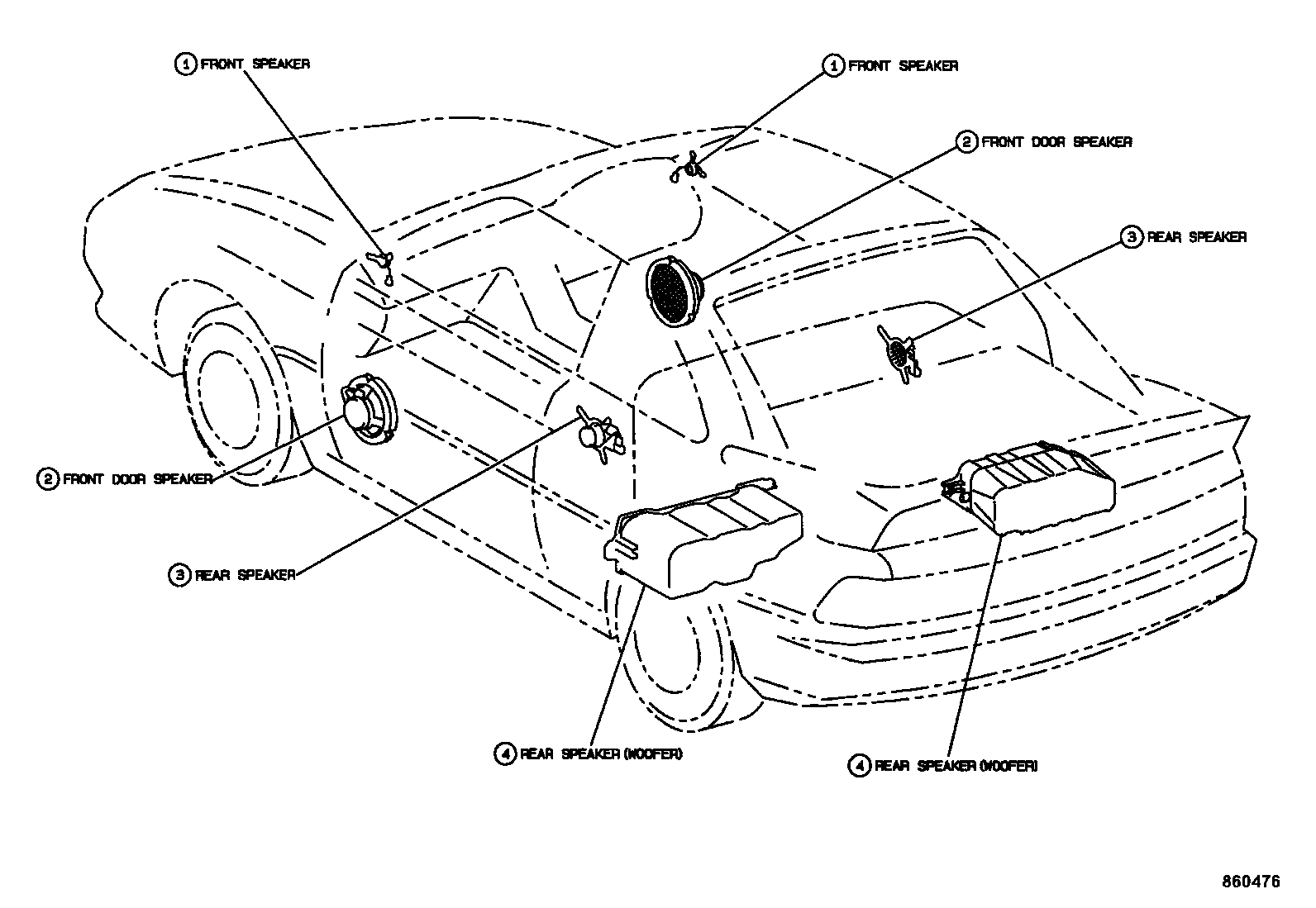 1 FRONT SPEAKER

1 FRONT SPEAKER

2 FRONT DOOR SPEAKER

3 REAR SPEAKER

2 FRONT DOOR SPEAKER

3 REAR SPEAKER

4 REAR SPEAKER (WOOFER)

4 REAR SPEAKER (WOOFER)

860476