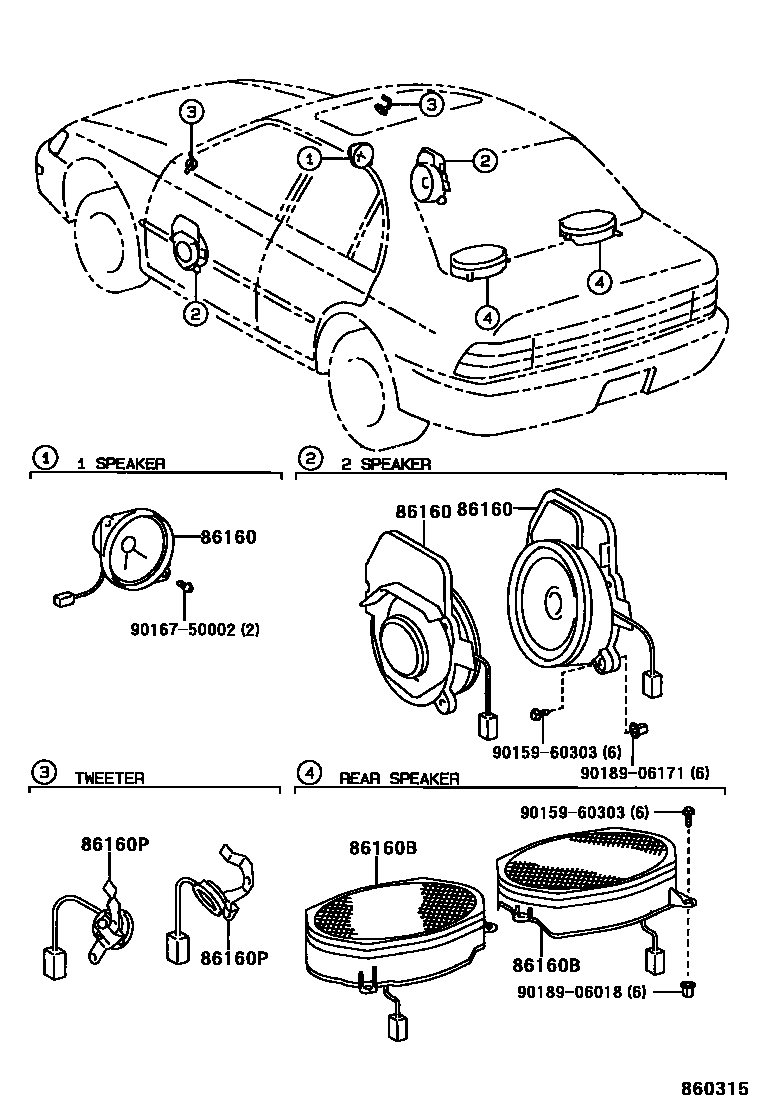 3
3
1
2
2
4
4

1 1 SPEAKER

86160
90167-50002 (2)

2 2 SPEAKER

86160 86160
90159-60303 (6)
90189-06171 (6)

3 TWEETER

86160P
86160P

4 REAR SPEAKER

90159-60303 (6)
86160B
86160B
90189-06018 (6)

860315