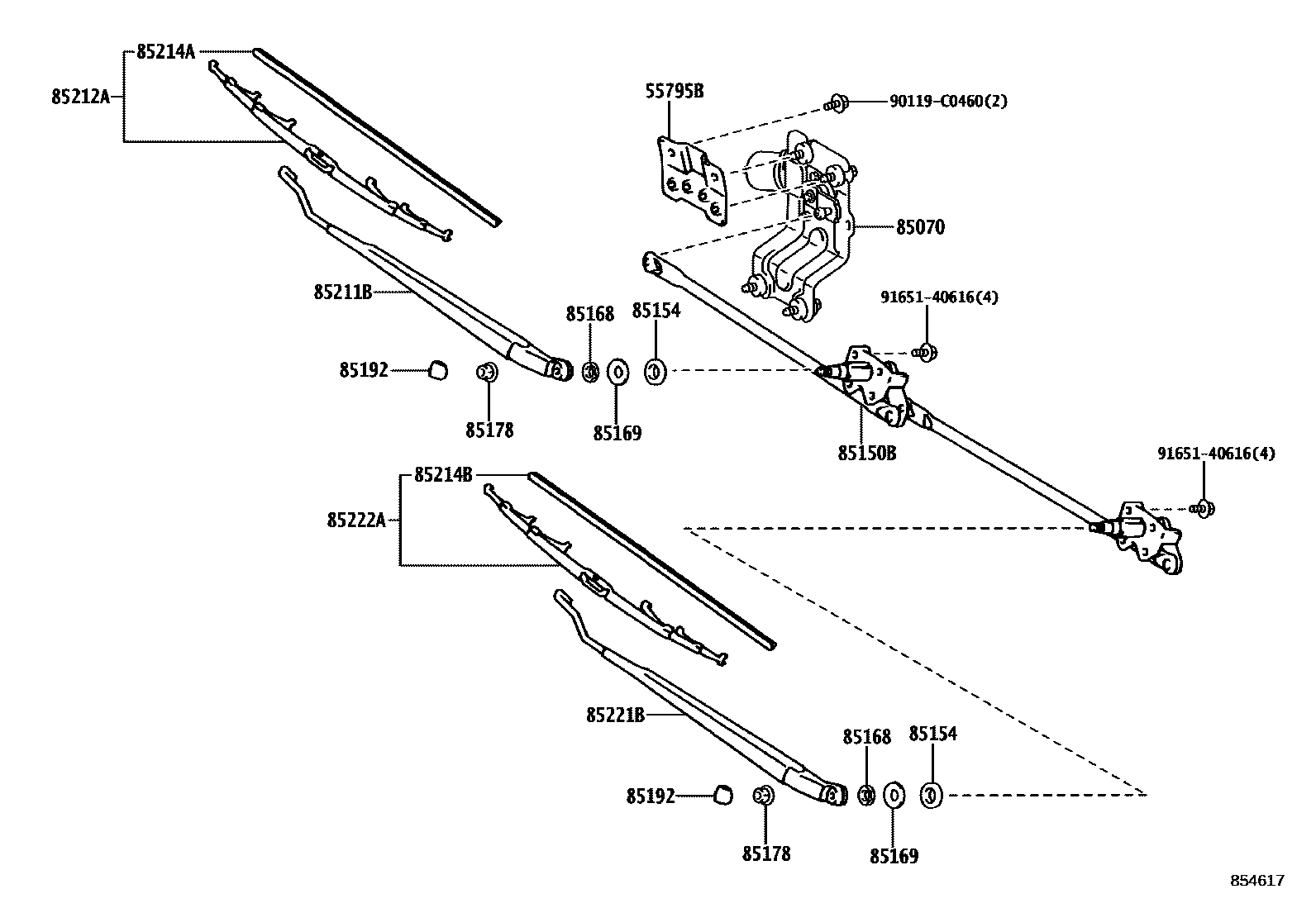 85214A
85212A
55795B
90119-C0460(2)
85070
85211B
85168
85154
91651-40616(4)
85192
85178
85169
85150B
91651-40616(4)
85214B
85222A
85221B
85168
85154
85192
85178
85169
854617