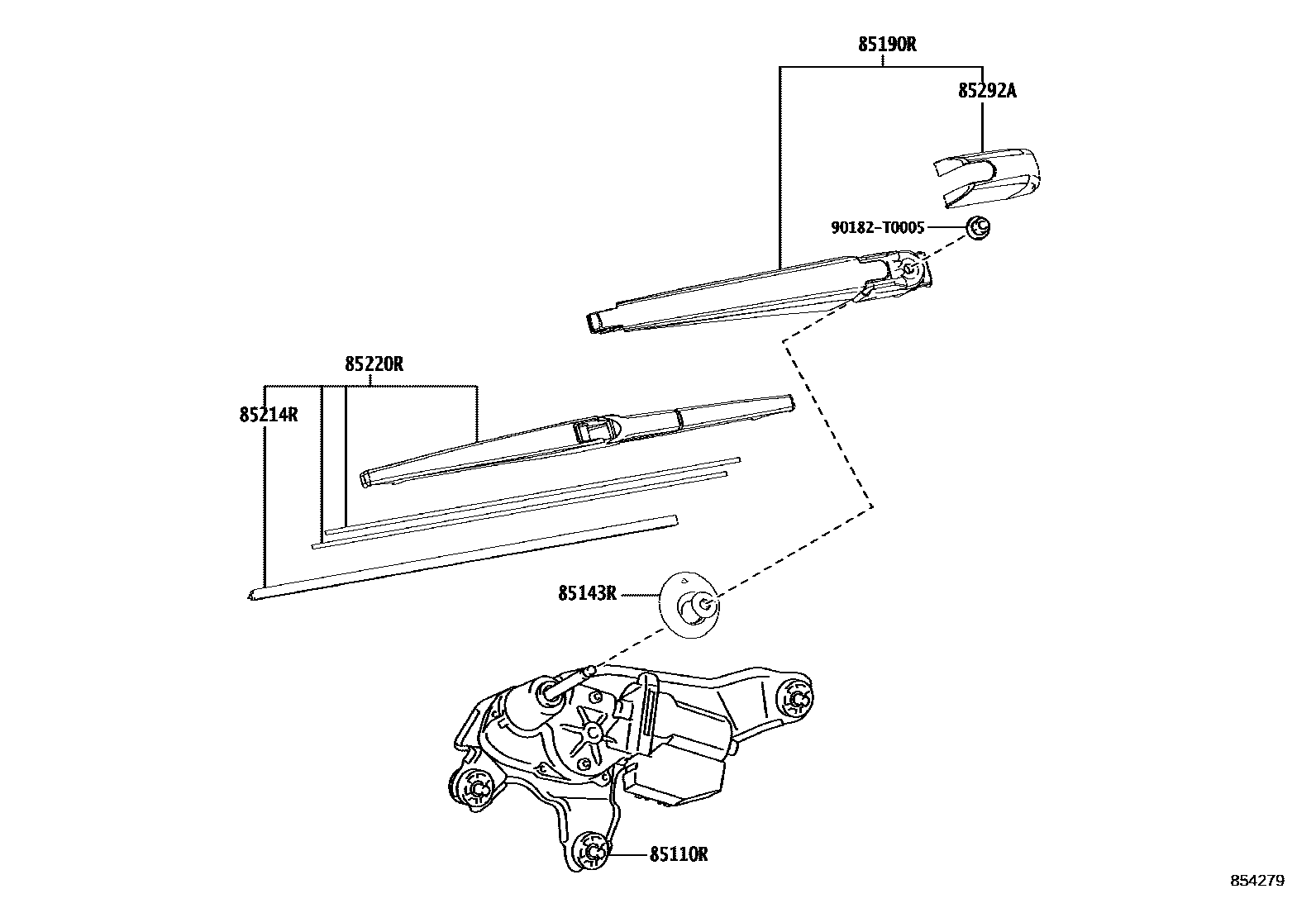 85190R
85292A
90182-T0005
85220R
85214R
85143R
85110R
854279