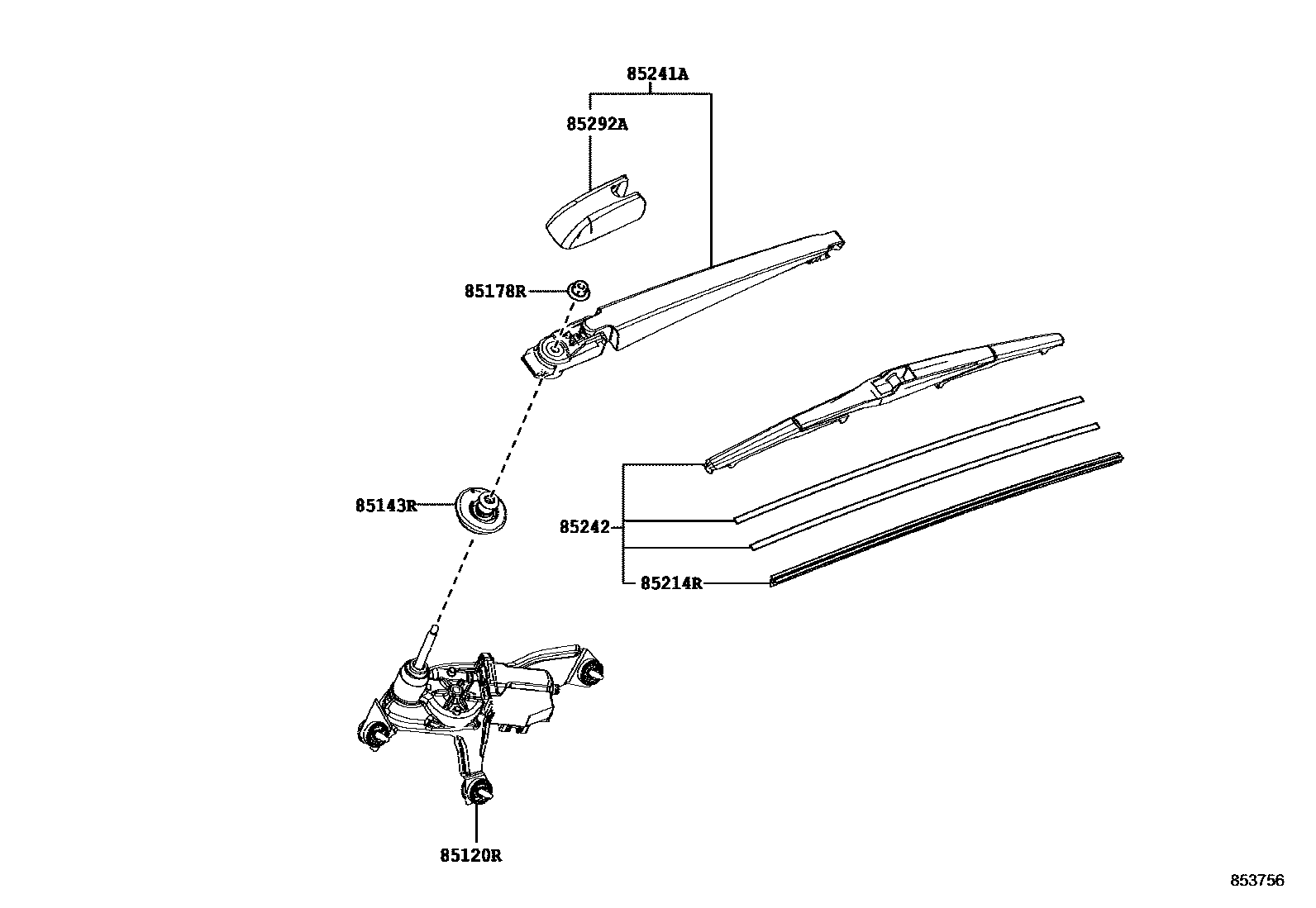 85241A
85292A
85178R
85143R
85242
85214R
85120R
853756