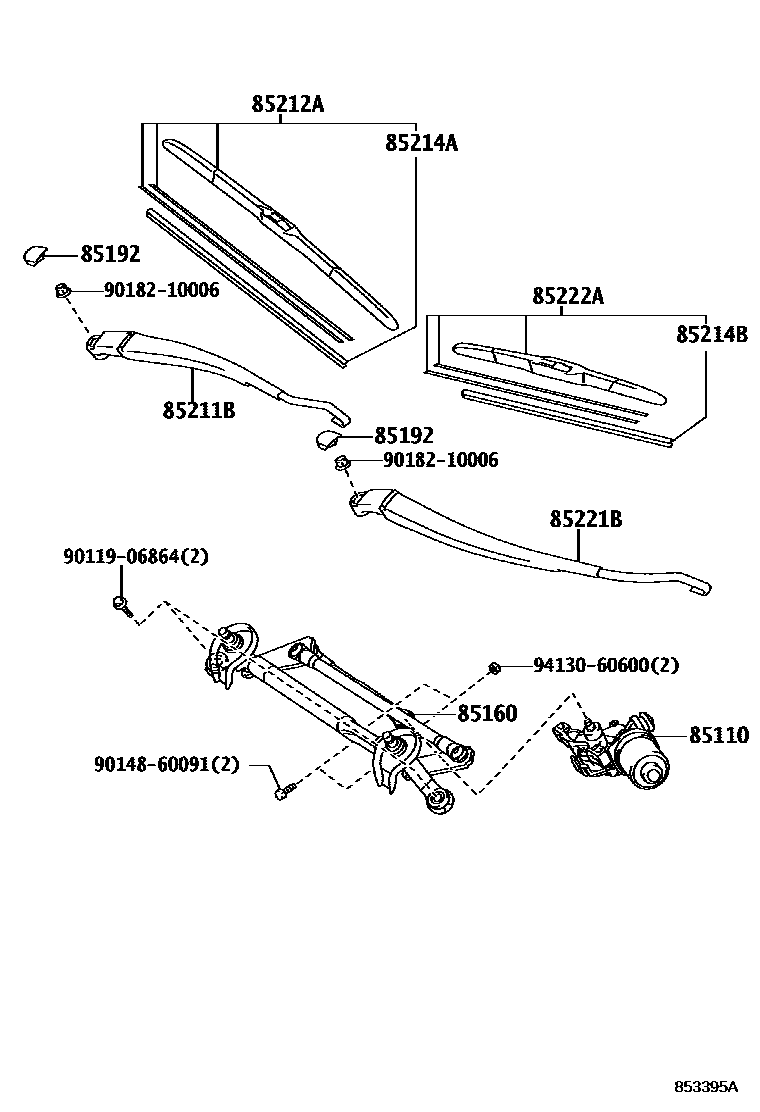 85212A
85214A
85192
90182-10006
85222A
85214B
85211B
85192
90182-10006
85221B
90119-06864(2)
94130-60600(2)
85160
85110
90148-60091(2)
853395A