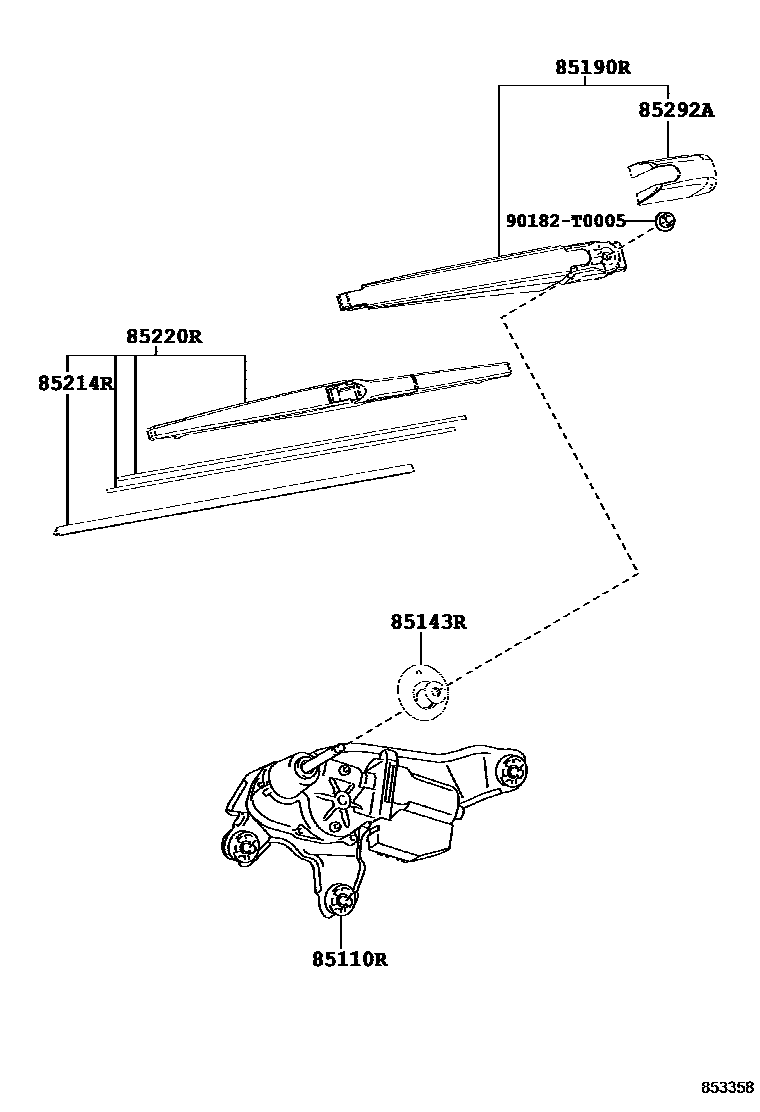 85190R
85292A
90182-T0005
85220R
85214R
85143R
85110R
853358