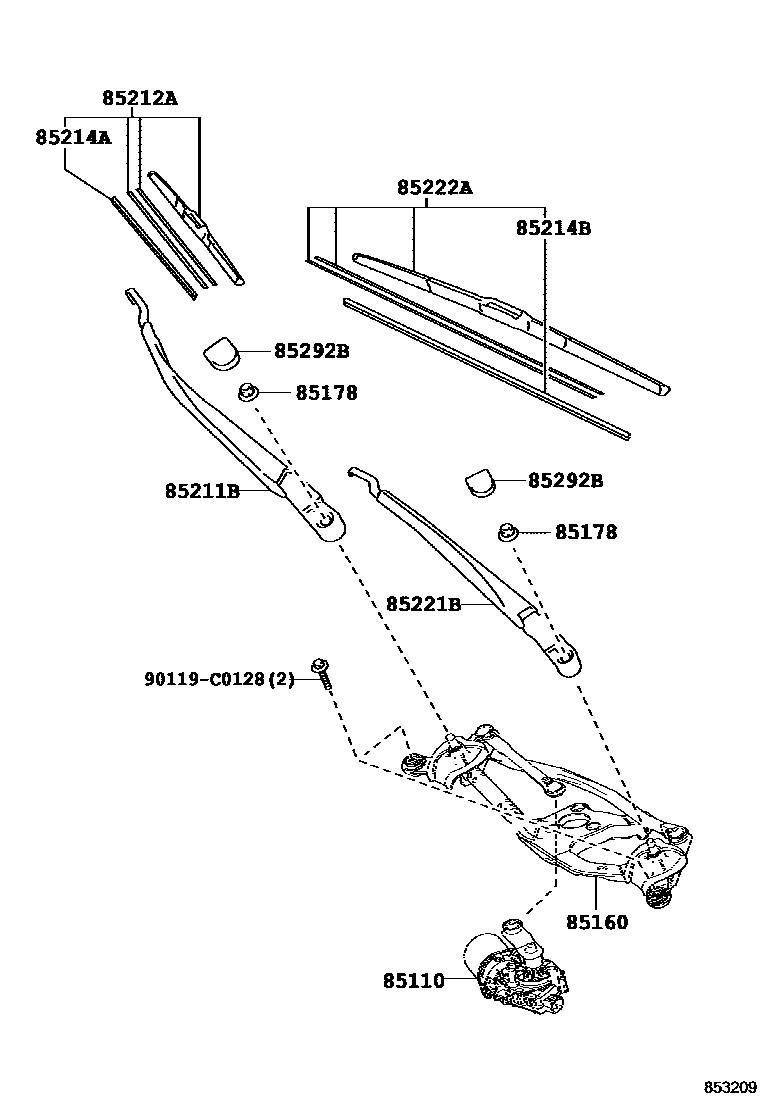 85212A
85214A
85222A
85214B
85292B
85178
85211B
85292B
85178
85221B
90119-C0128(2)
85160
85110
853209