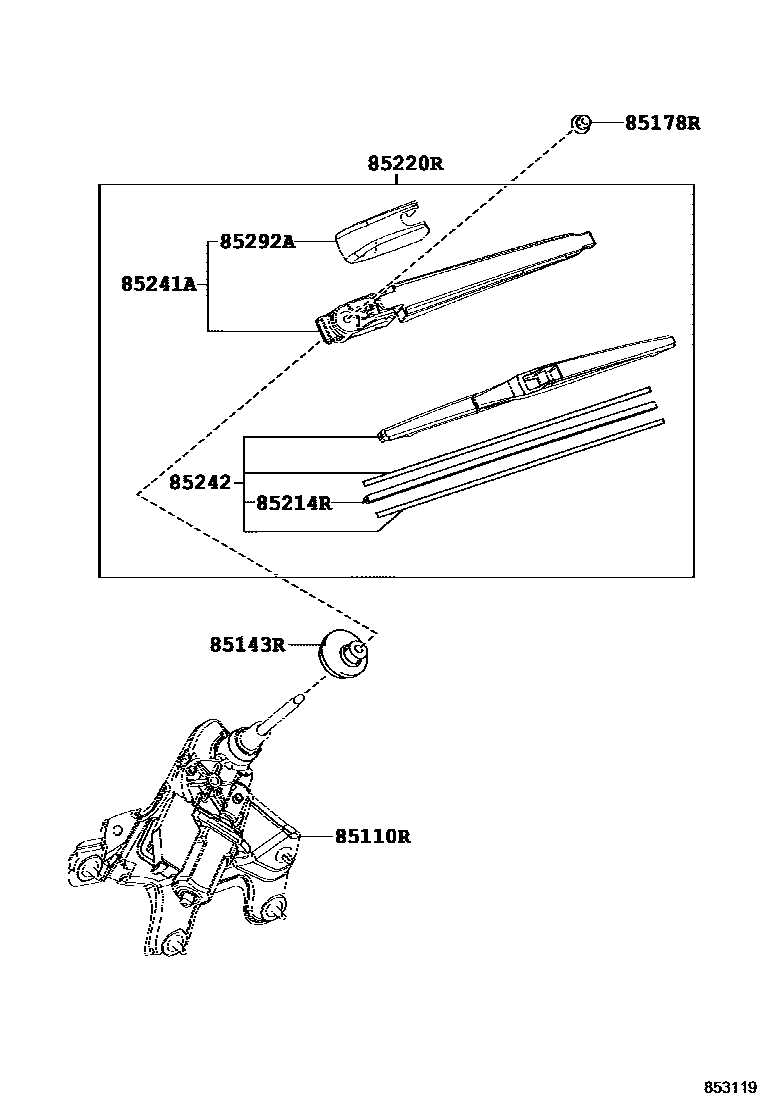 85178R
85220R
85292A
85241A
85242
85214R
85143R
85110R
853119