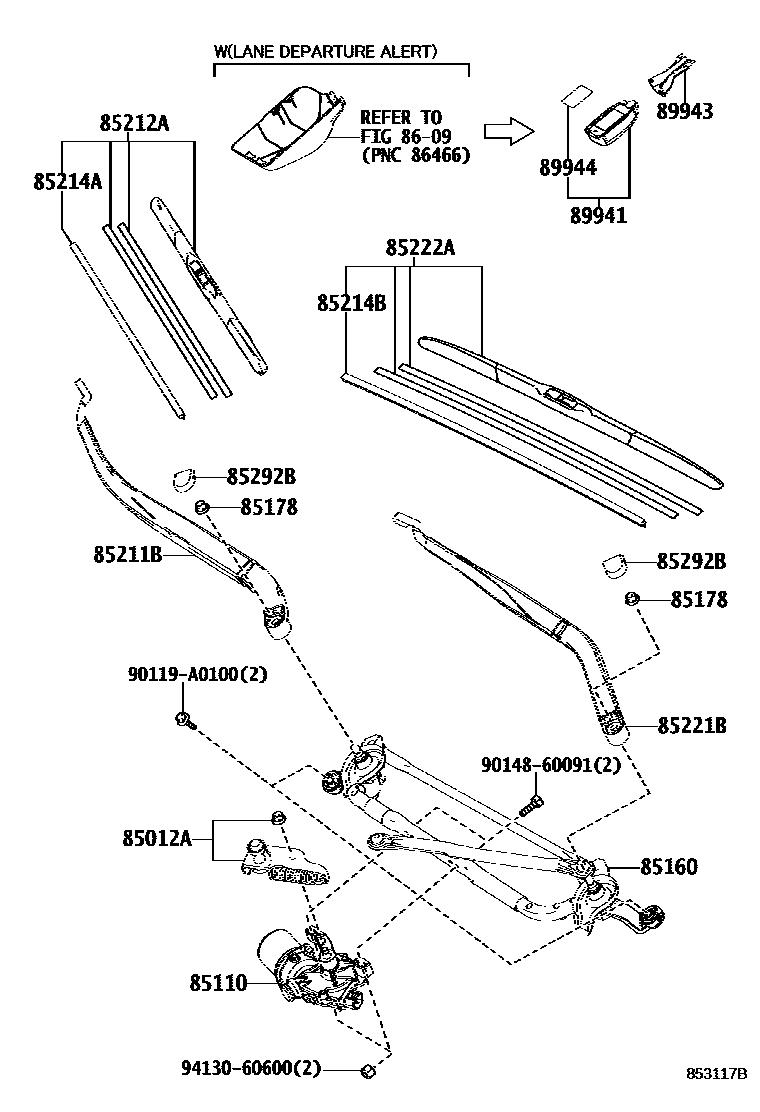 W(LANE DEPARTURE ALERT)

REFER TO FIG 86-09 (PNC 86466)

89943

89944

89941

85212A

85214A

85222A

85214B

85292B

85178

85211B

85292B

85178

90119-A0100(2)

85221B

90148-60091(2)

85012A

85160

85110

94130-60600(2)

853117B