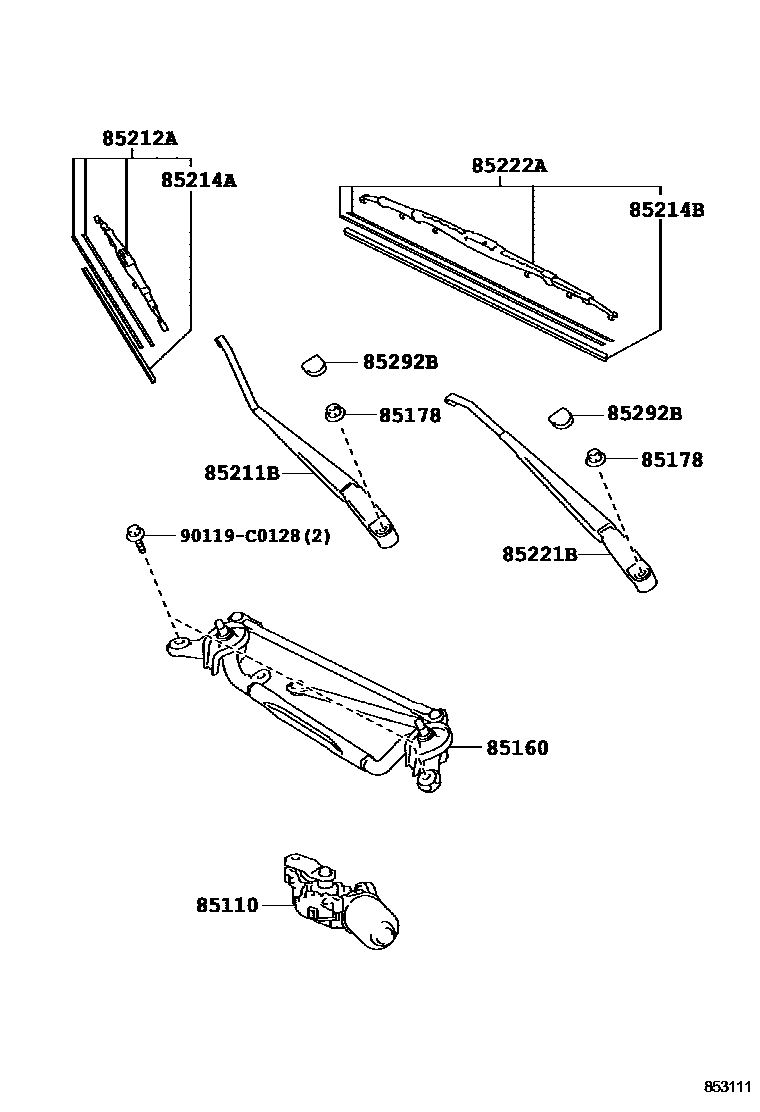 85212A
85214A
85222A
85214B
85292B
85178
85292B
85178
85211B
90119-C0128(2)
85221B
85160
85110
853111