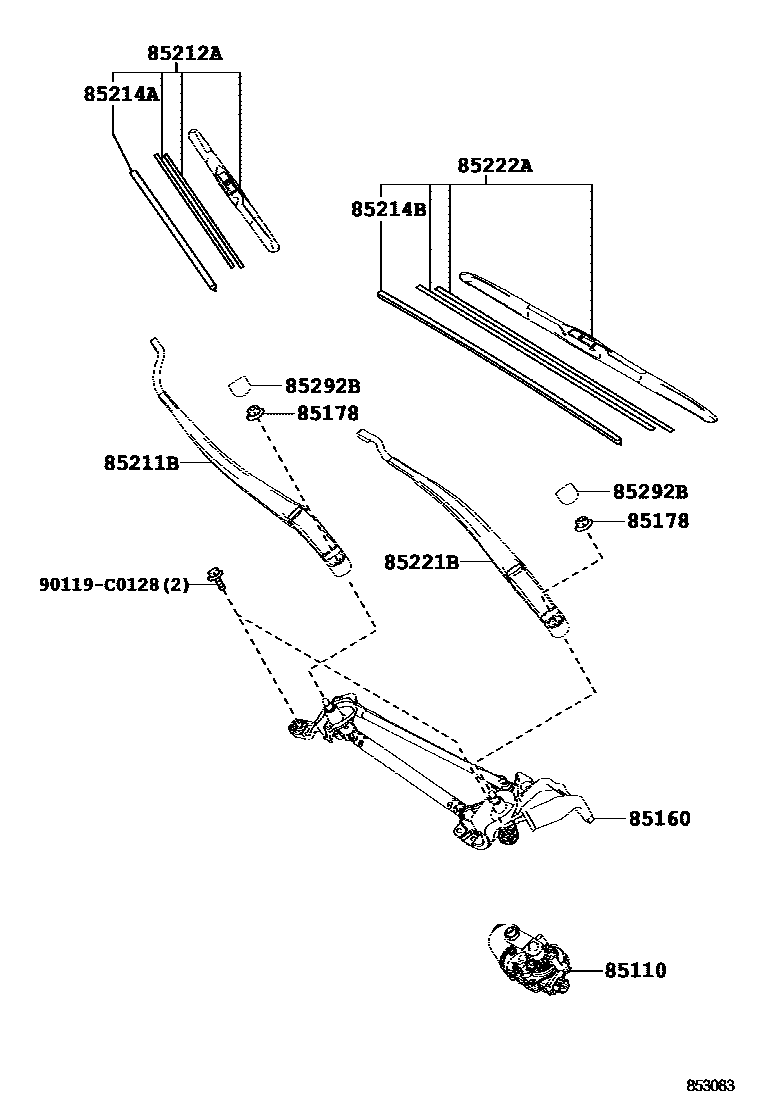 85212A
85214A
85222A
85214B
85292B
85178
85211B
85292B
85178
85221B
90119-C0128(2)
85160
85110
853083