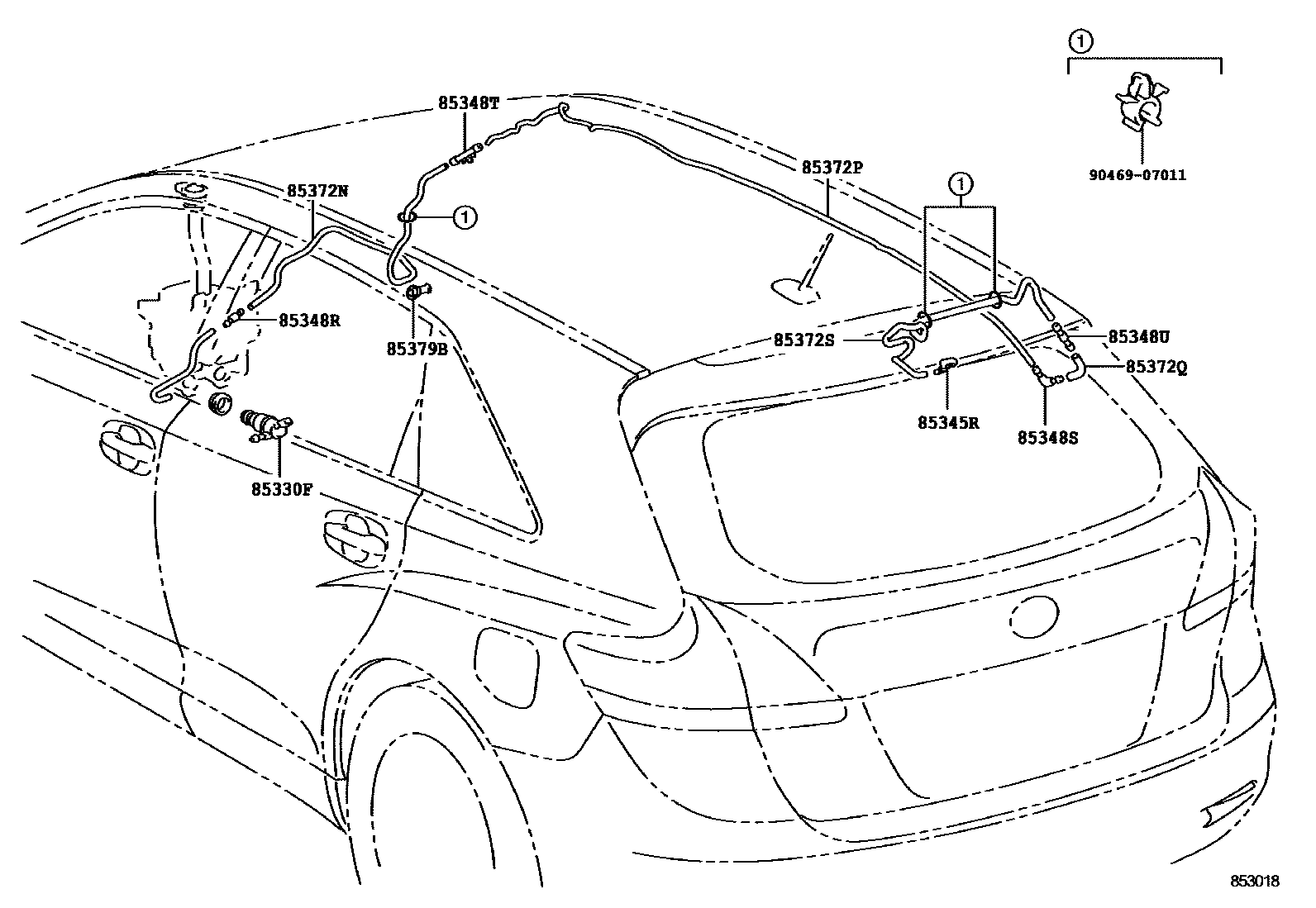 ①
90469-07011
85348T
85372P
85372N
①
①
85348R
85379B
85372S
85348U
85372Q
85345R
85348S
85330F
853018