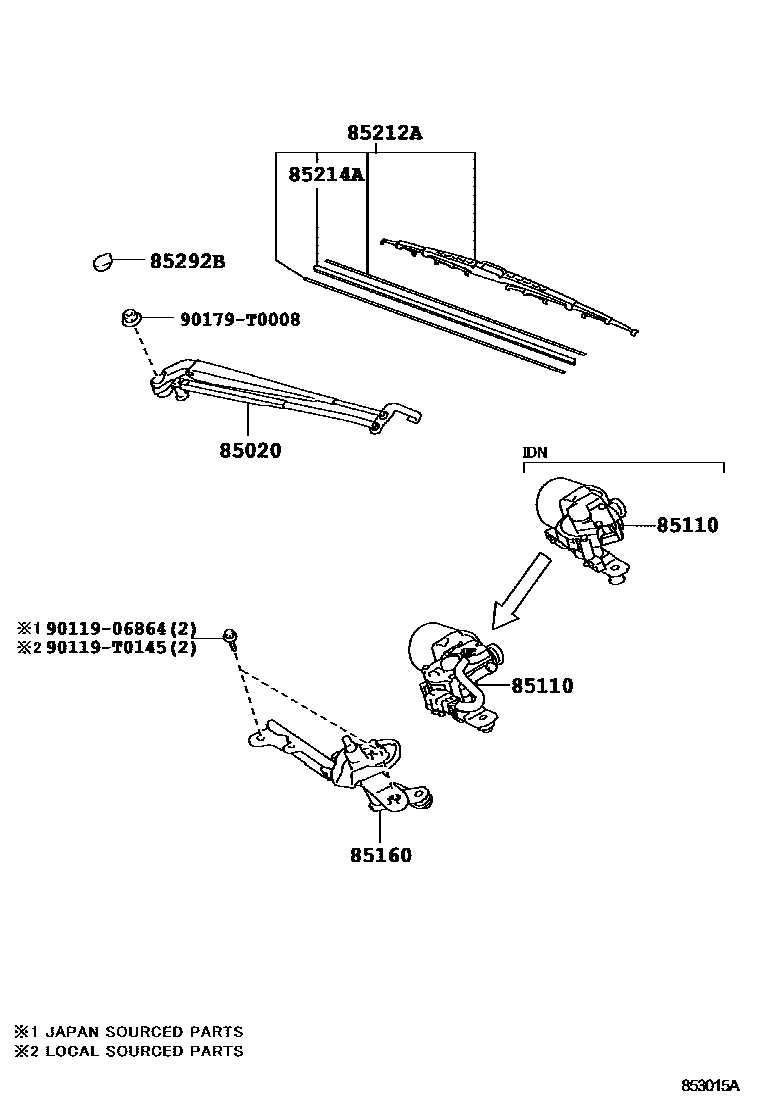 85212A

85214A

85292B

90179-T0008

85020

IDN

85110

※1 90119-06864(2)
※2 90119-T0145(2)

85110

85160

※1 JAPAN SOURCED PARTS
※2 LOCAL SOURCED PARTS

853015A