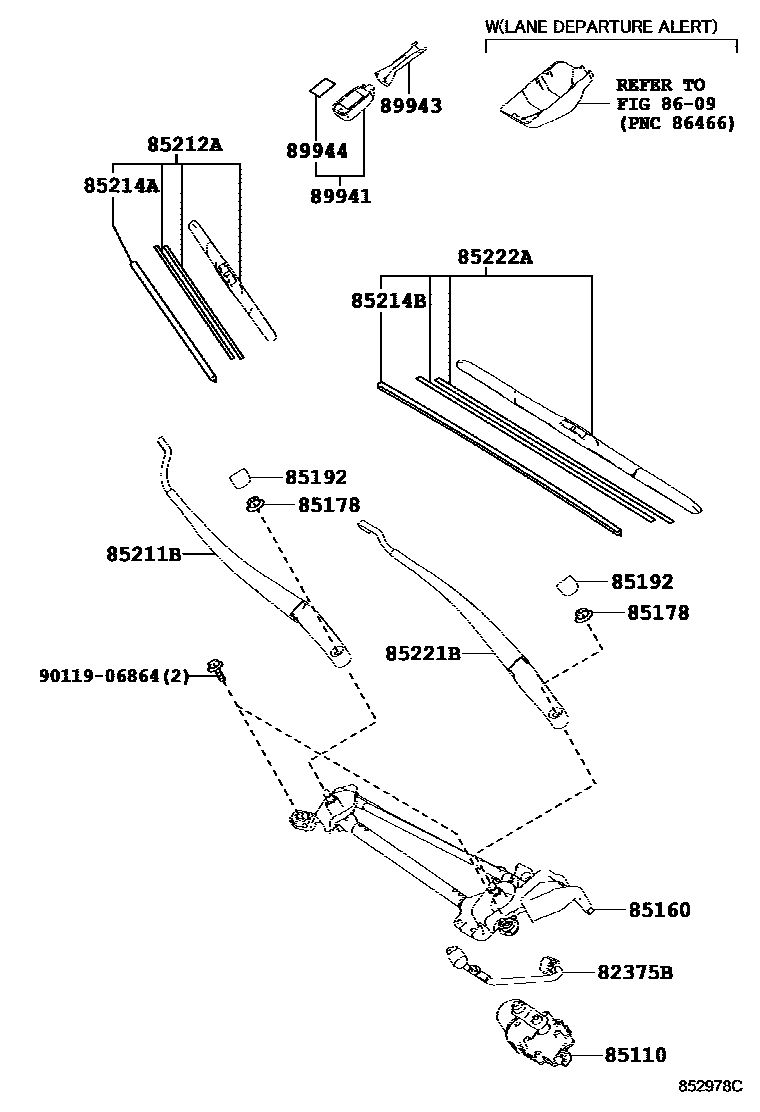 W(LANE DEPARTURE ALERT)

REFER TO FIG 86-09 (PNC 86466)

89943

89944

89941

85212A

85214A

85222A

85214B

85192

85178

85211B

85192

85178

85221B

90119-06864(2)

85160

82375B

85110

852978C