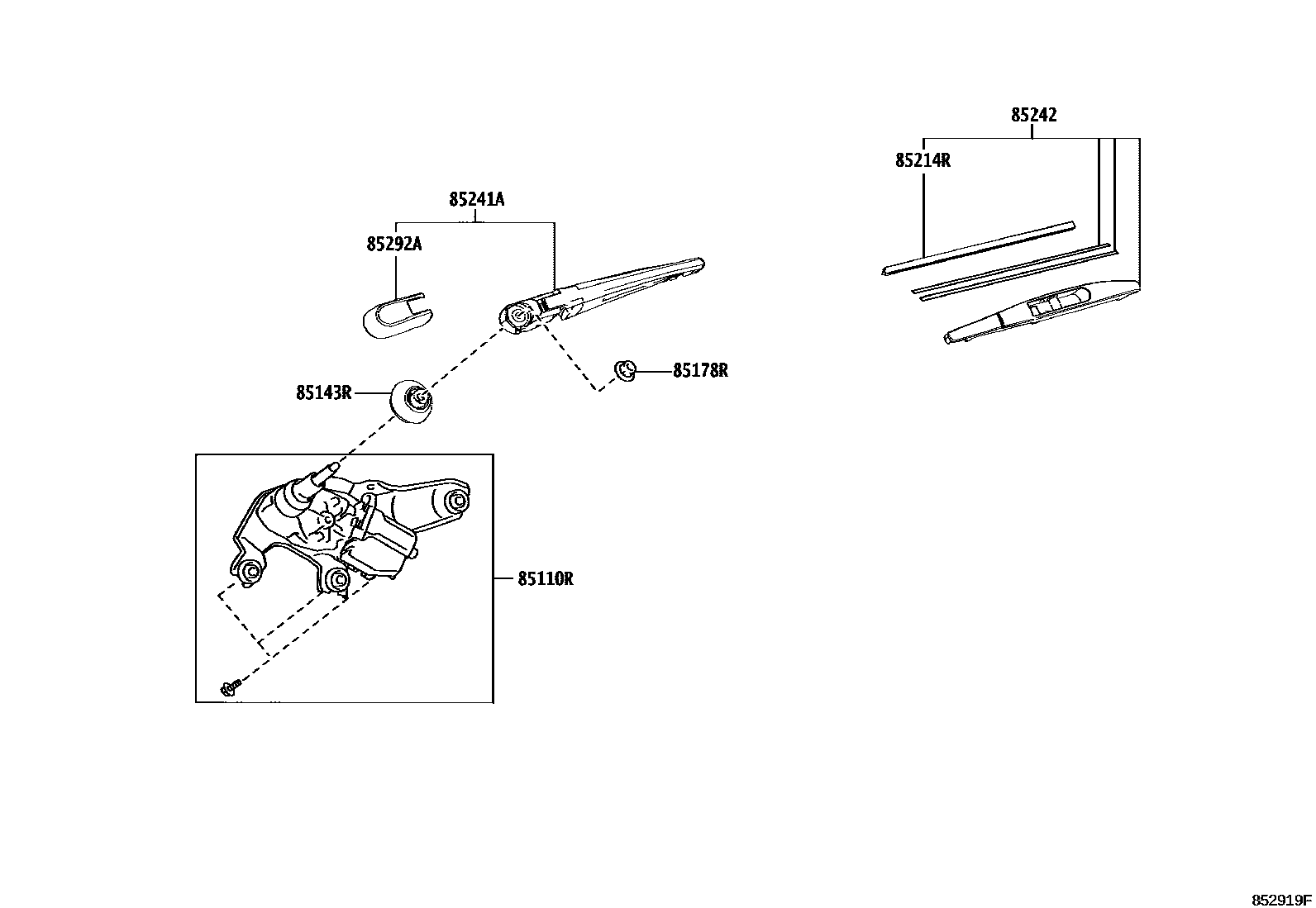 85242
85214R
85241A
85292A
85178R
85143R
85110R
852919F