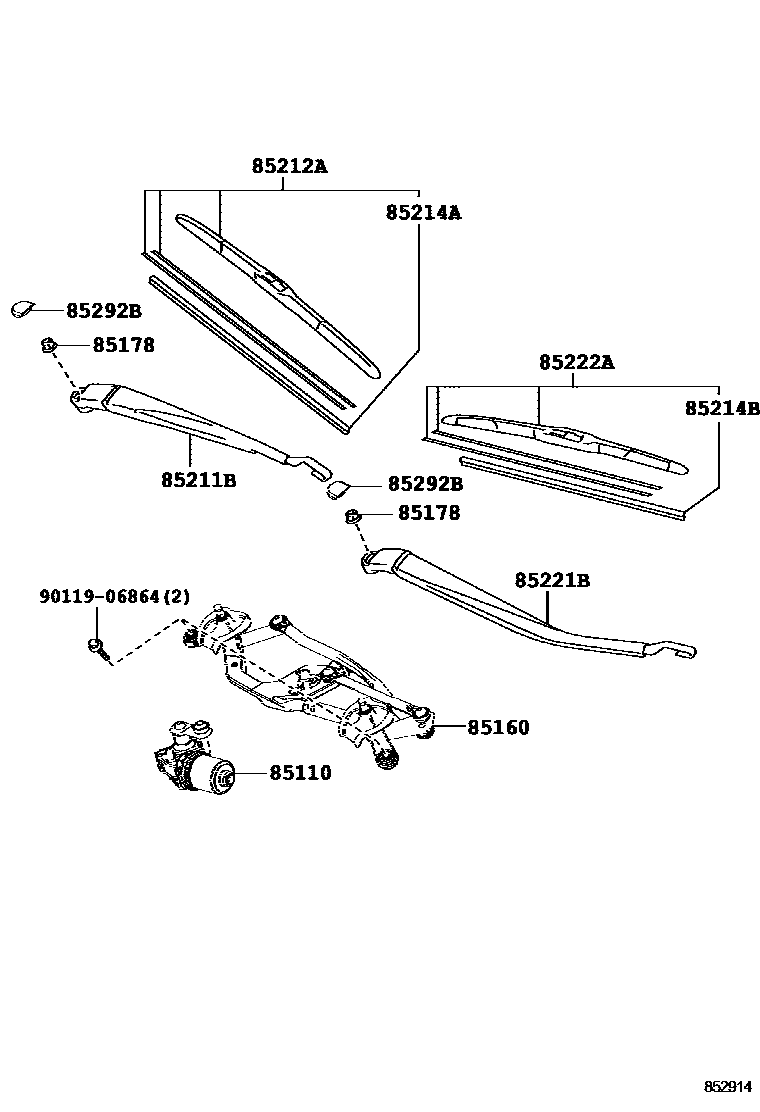 85212A
85214A
85292B
85178
85222A
85214B
85211B
85292B
85178
85221B
90119-06864(2)
85160
85110
852914