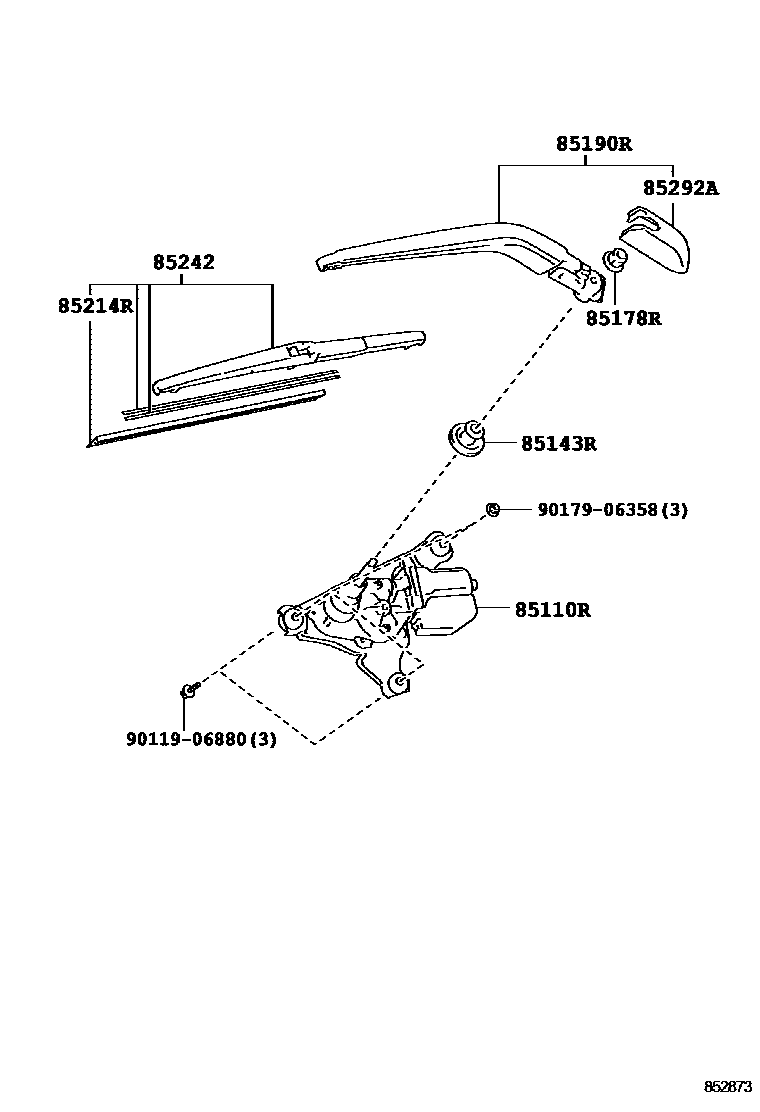 85190R
85292A
85242
85214R
85178R
85143R
90179-06358(3)
85110R
90119-06880(3)
852873