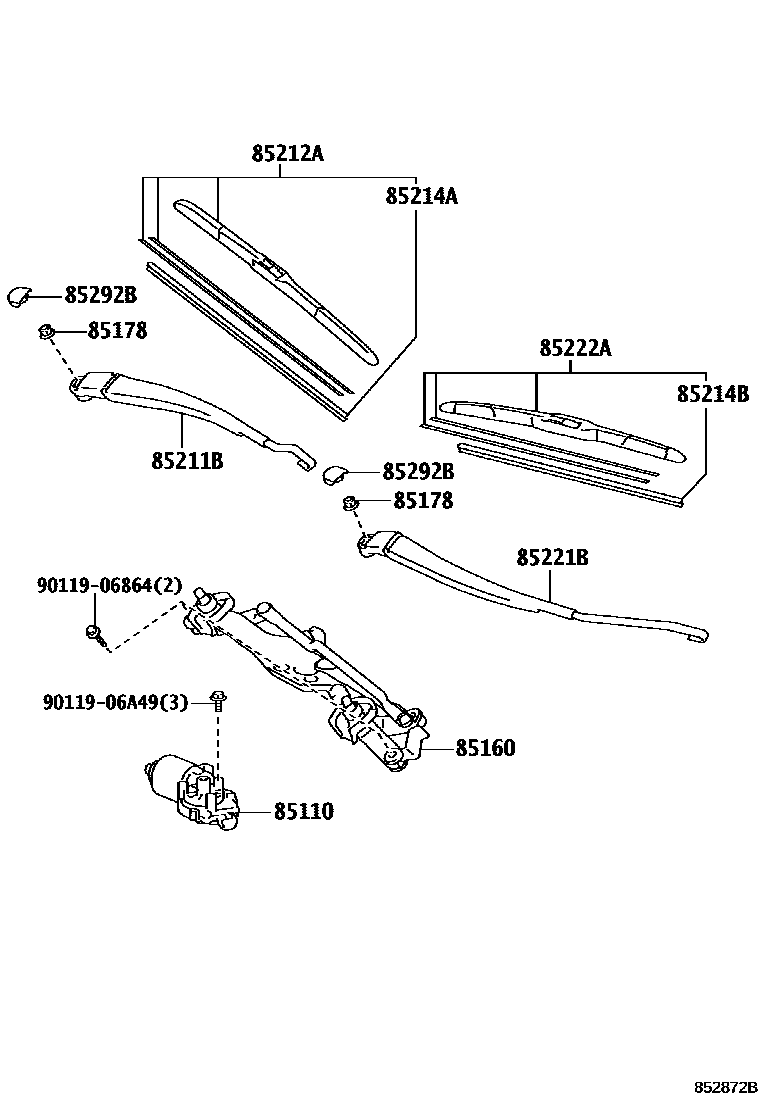 85212A
85214A
85292B
85178
85211B
85222A
85214B
85292B
85178
85221B
90119-06864(2)
90119-06A49(3)
85160
85110
852872B