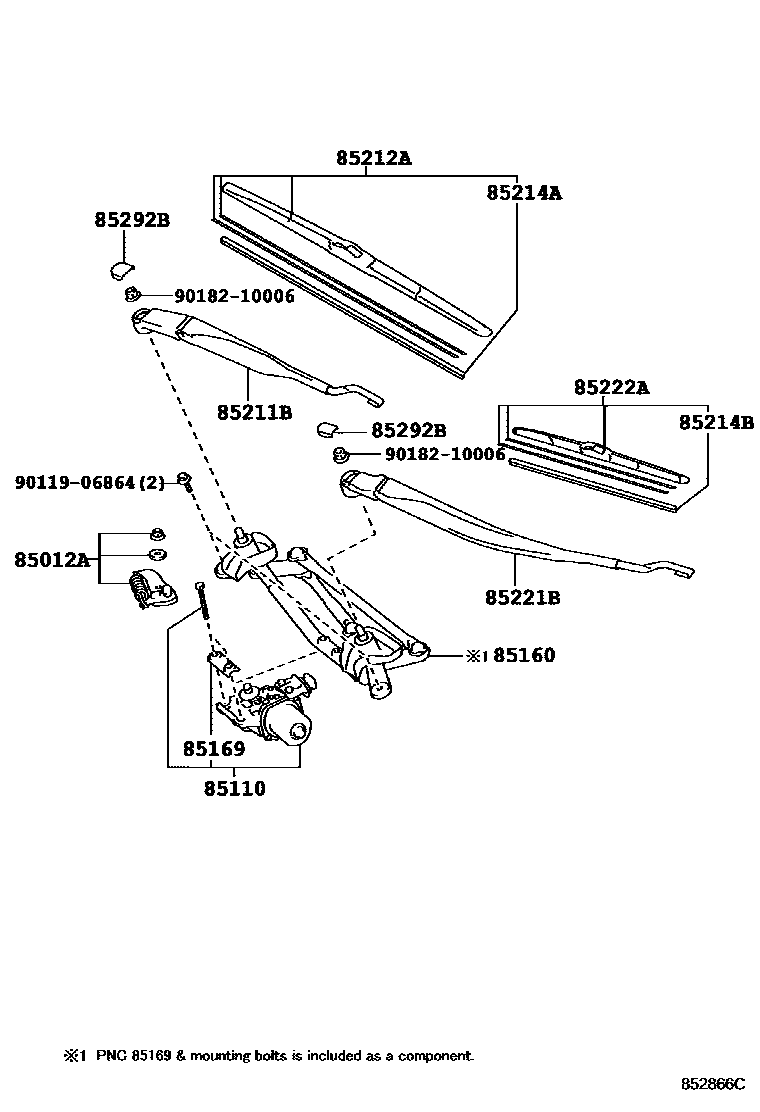 85212A
85214A
85292B
90182-10006
85211B
85222A
85214B
85292B
90182-10006
90119-06864(2)
85012A
85221B
※1 85160
85169
85110

※1 PNC 85169 & mounting bolts is included as a component.

852866C