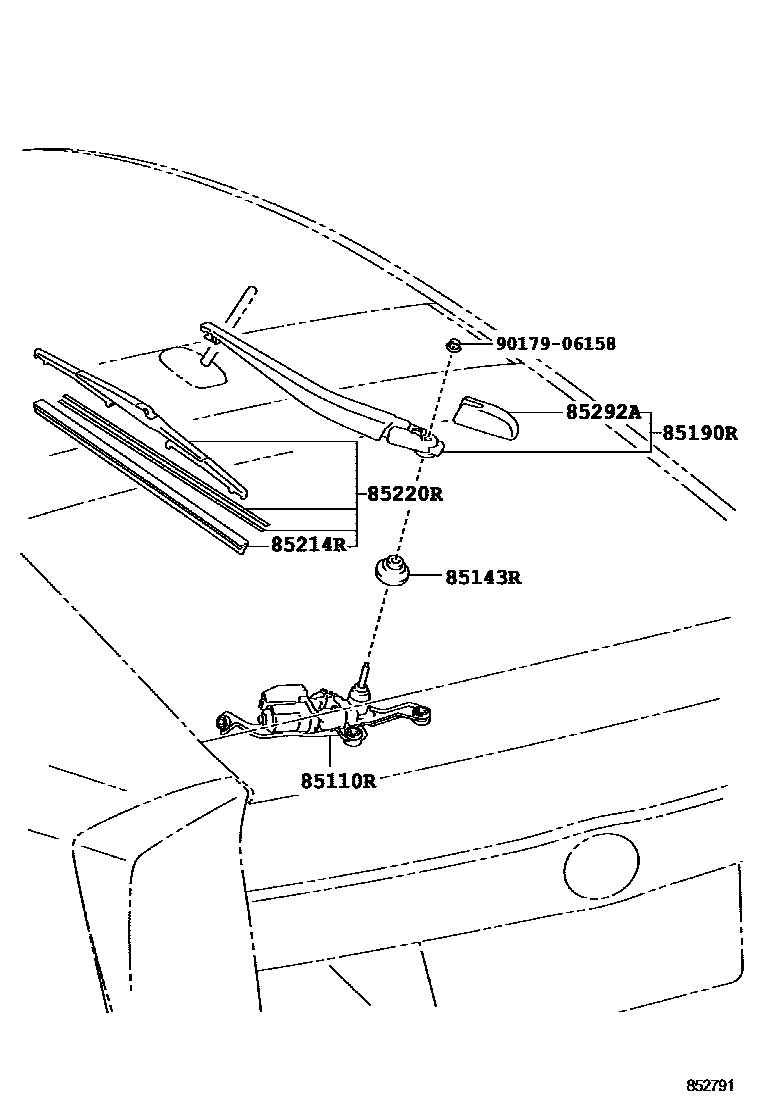 90179-06158
85292A
85190R
85220R
85214R
85143R
85110R
852791