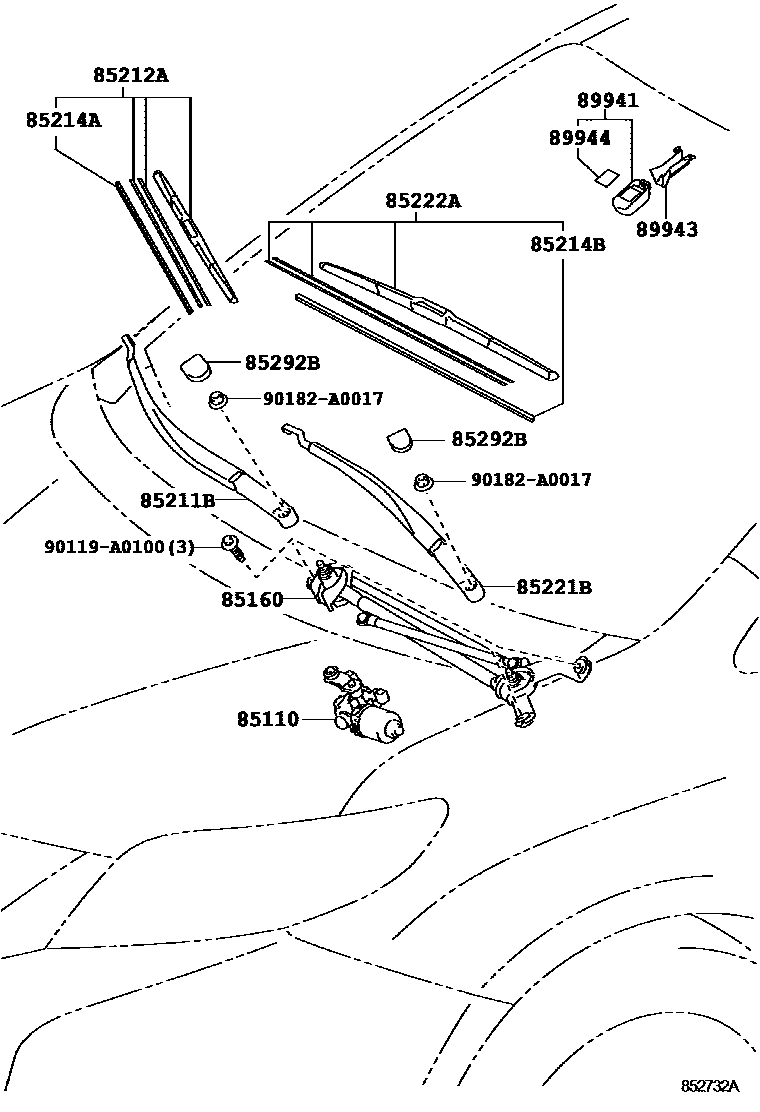 85212A
85214A
89941
89944
89943
85222A
85214B
85292B
90182-A0017
85292B
90182-A0017
85211B
90119-A0100(3)
85160
85221B
85110
852732A