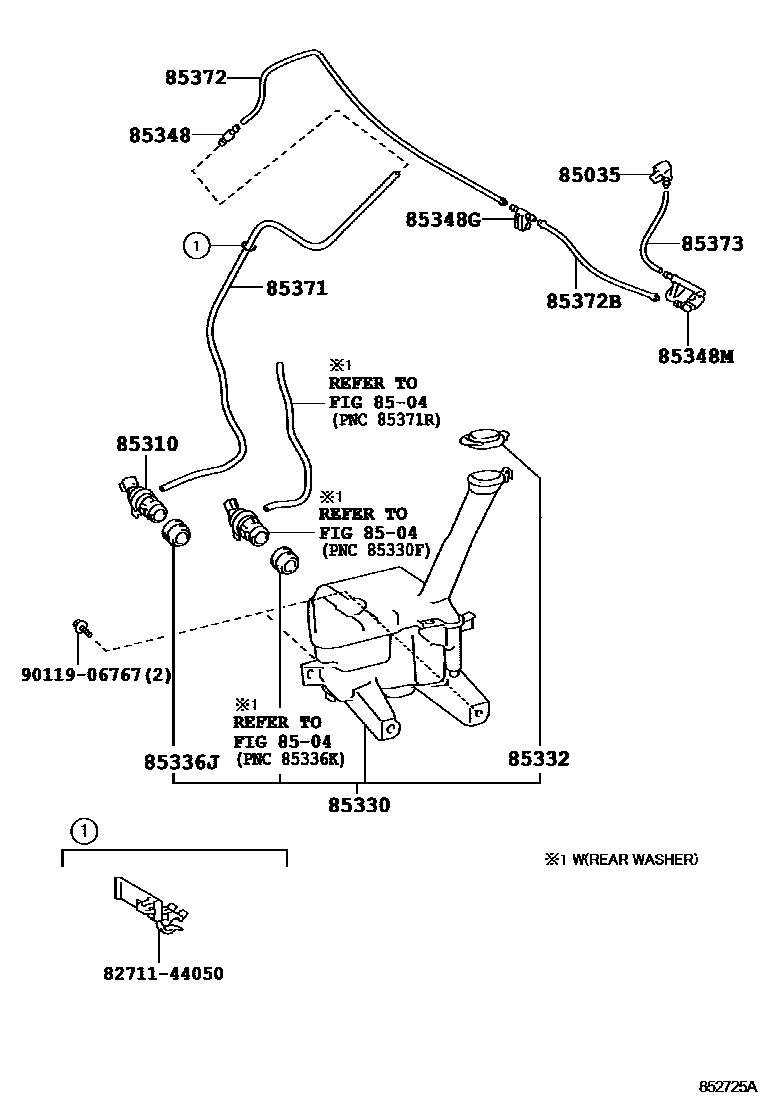 85372

85348

85035

85348G

85373

1

85371

85372B

85348M

※1
REFER TO
FIG 85-04
(PNC 85371R)

85310

※1
REFER TO
FIG 85-04
(PNC 85330F)

90119-06767(2)

※1
REFER TO
FIG 85-04
(PNC 85336K)

85336J

85332

85330

1

※1 W(REAR WASHER)

82711-44050

852725A