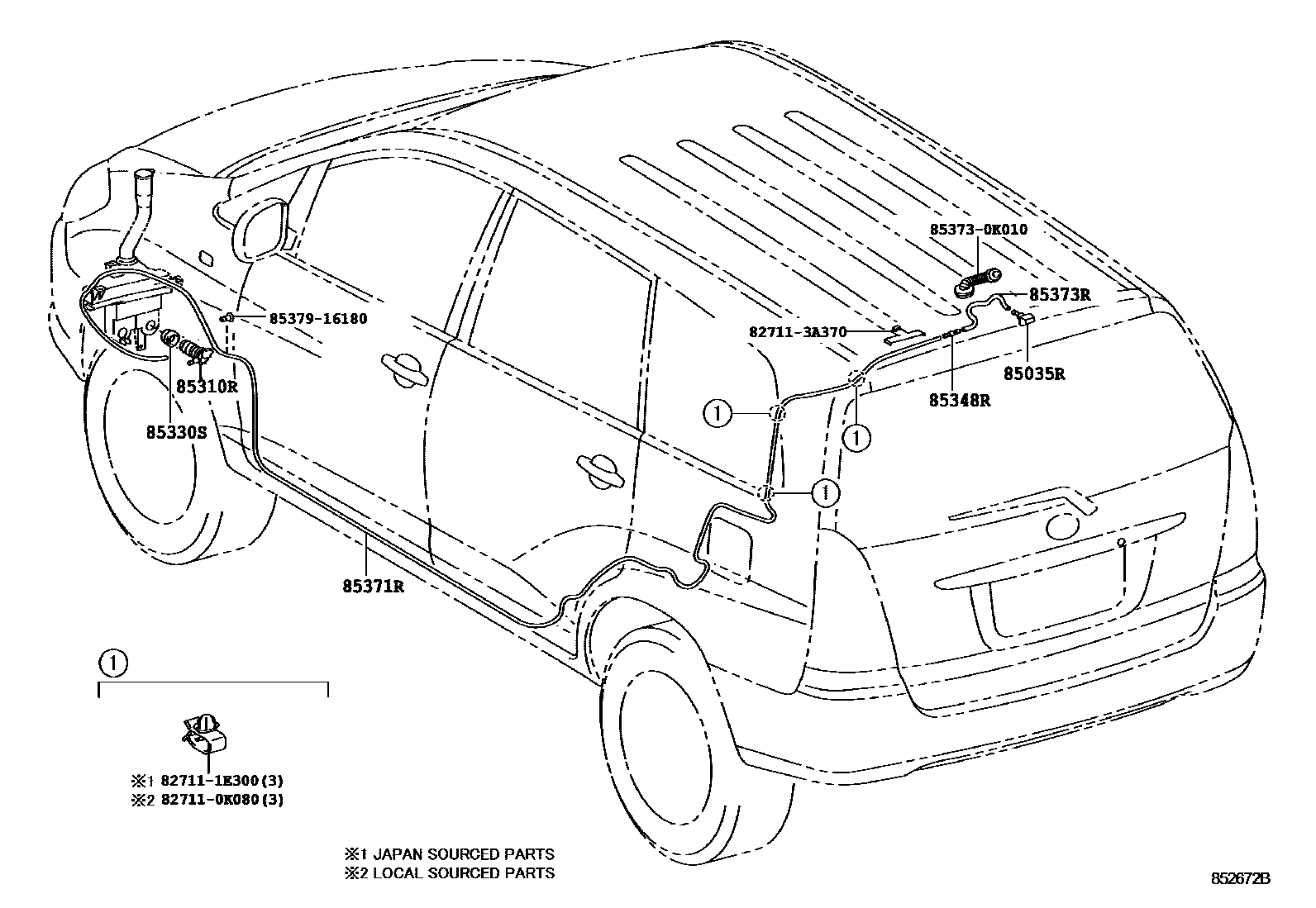 85373-0K010
85373R
82711-3A370
85035R
85348R
85379-16180
85310R
85330S
①
①
①
85371R
①
※1 82711-1E300(3)
※2 82711-0K080(3)
※1 JAPAN SOURCED PARTS
※2 LOCAL SOURCED PARTS
852672B